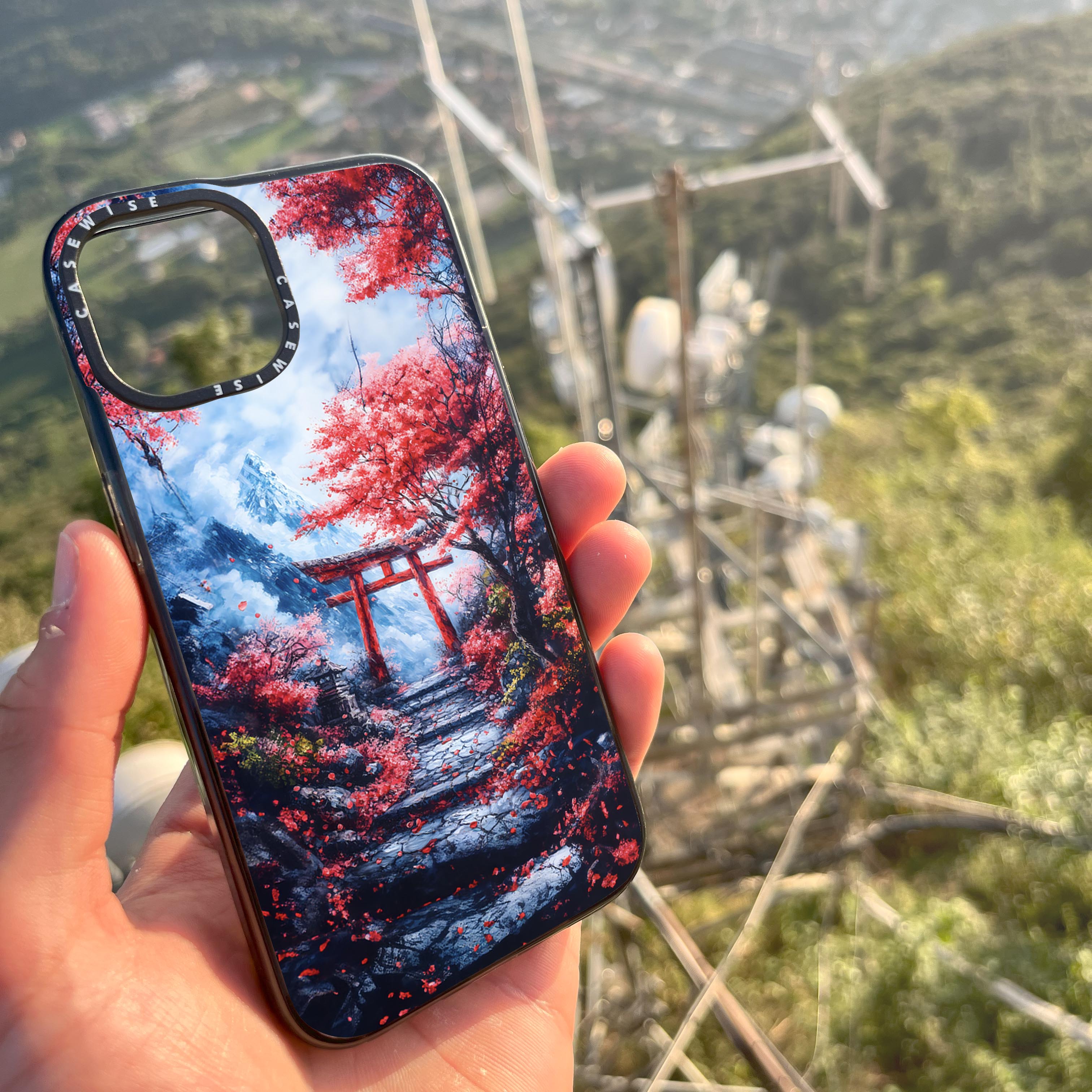 CASEWISE CASEWISE