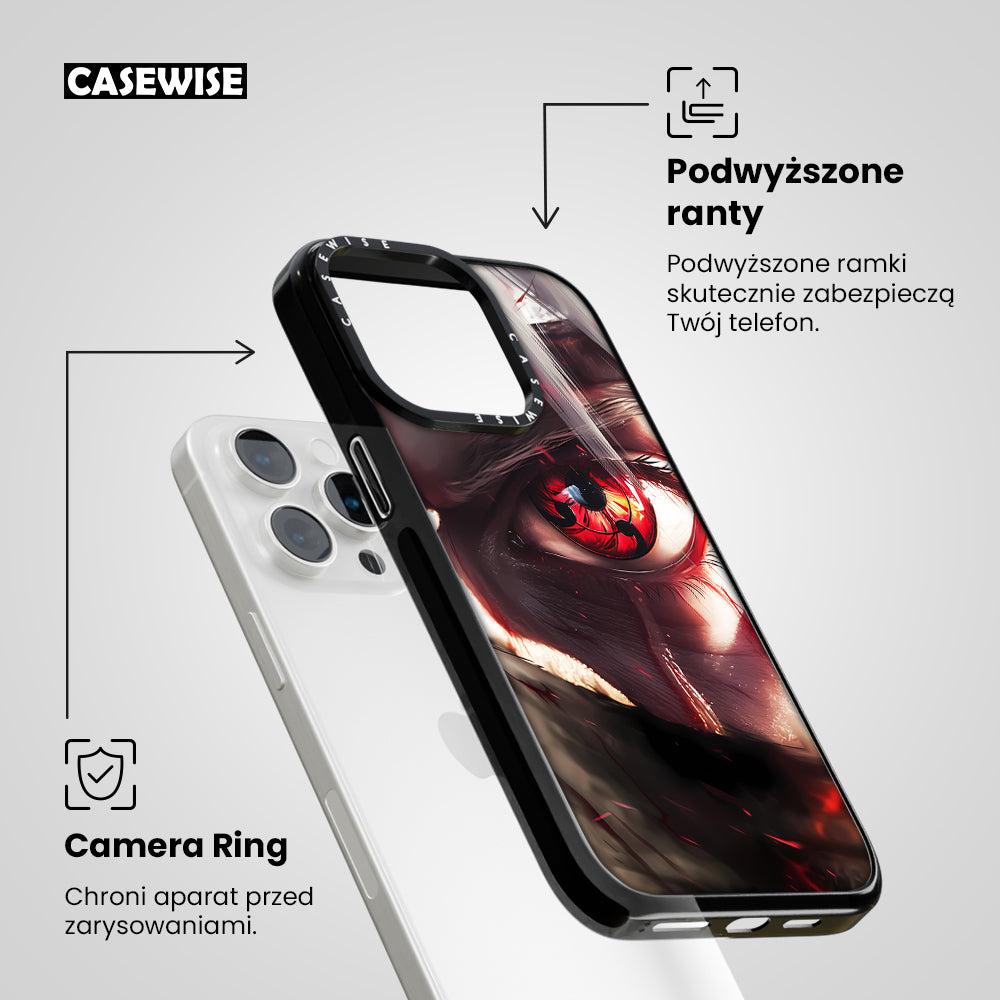 CASEWISE

Podwyższone ranty

Podwyższone ramki skutecznie zabezpieczą Twój telefon.

CASEWISE

CASEWISE

Camera Ring

Chroni aparat przed zarysowaniami.