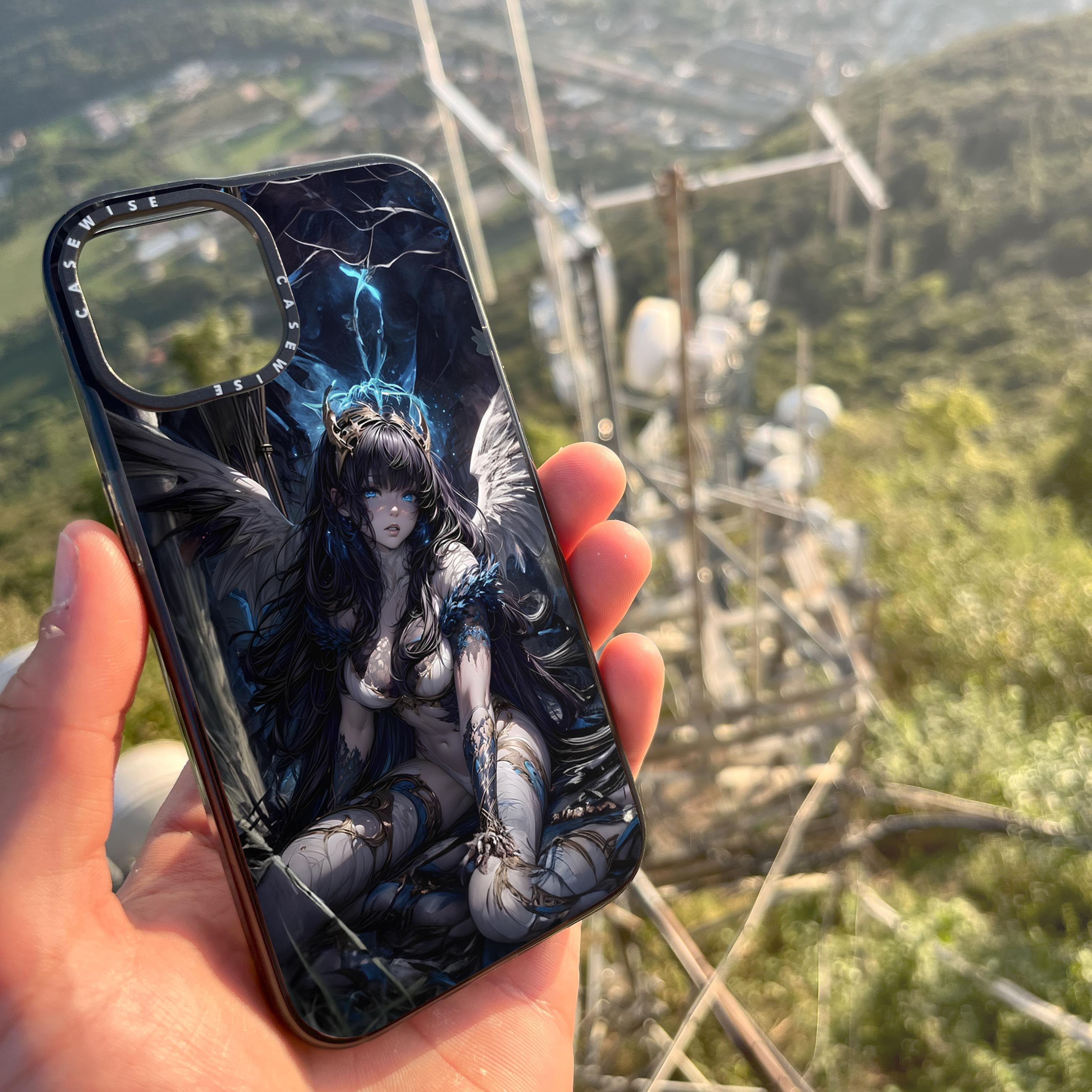 CASEWISE CASEWISE