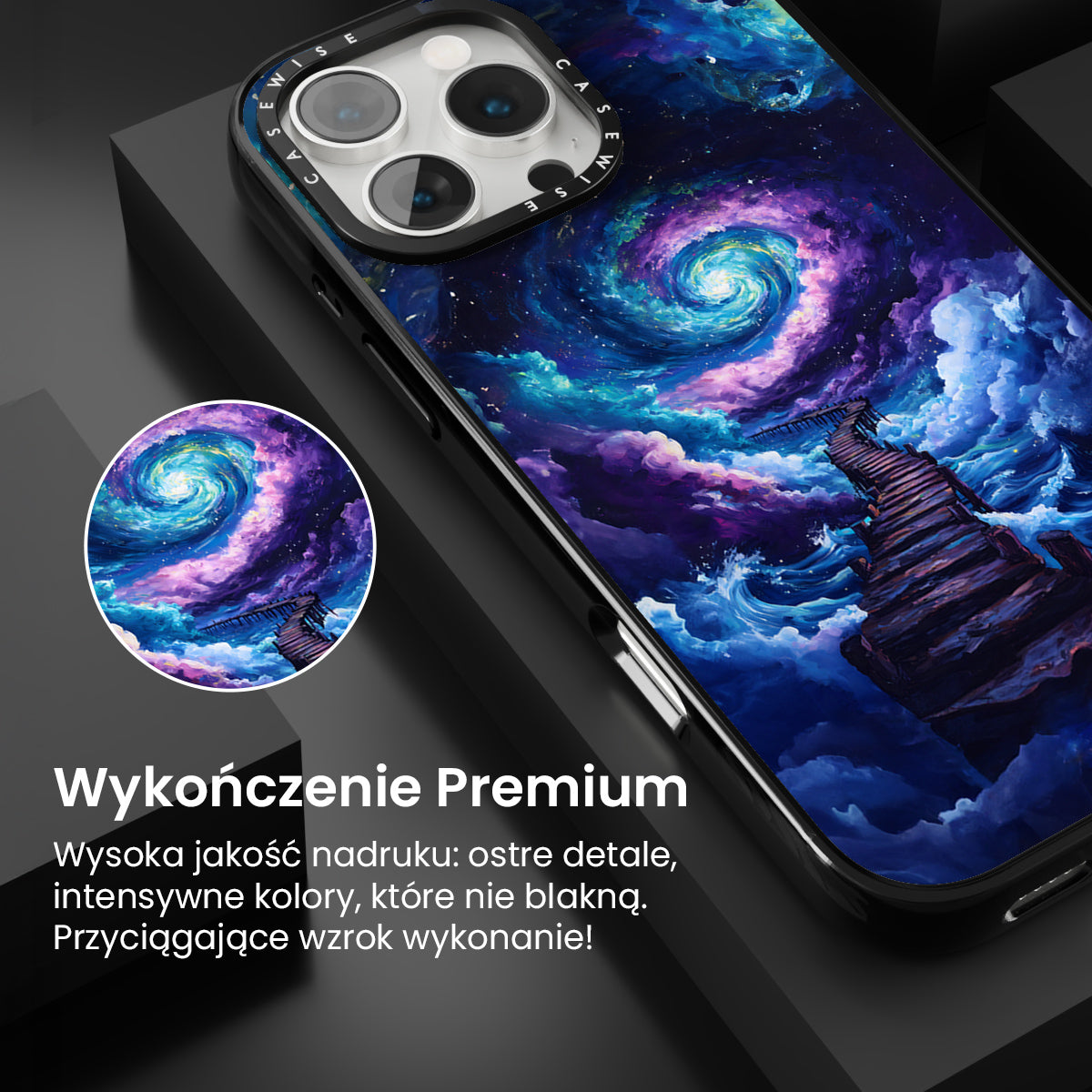 CASEWISE CASEWISE

Wykończenie Premium

Wysoka jakość nadruku: ostre detale, intensywne kolory, które nie blakną. Przyciągające wzrok wykonanie!