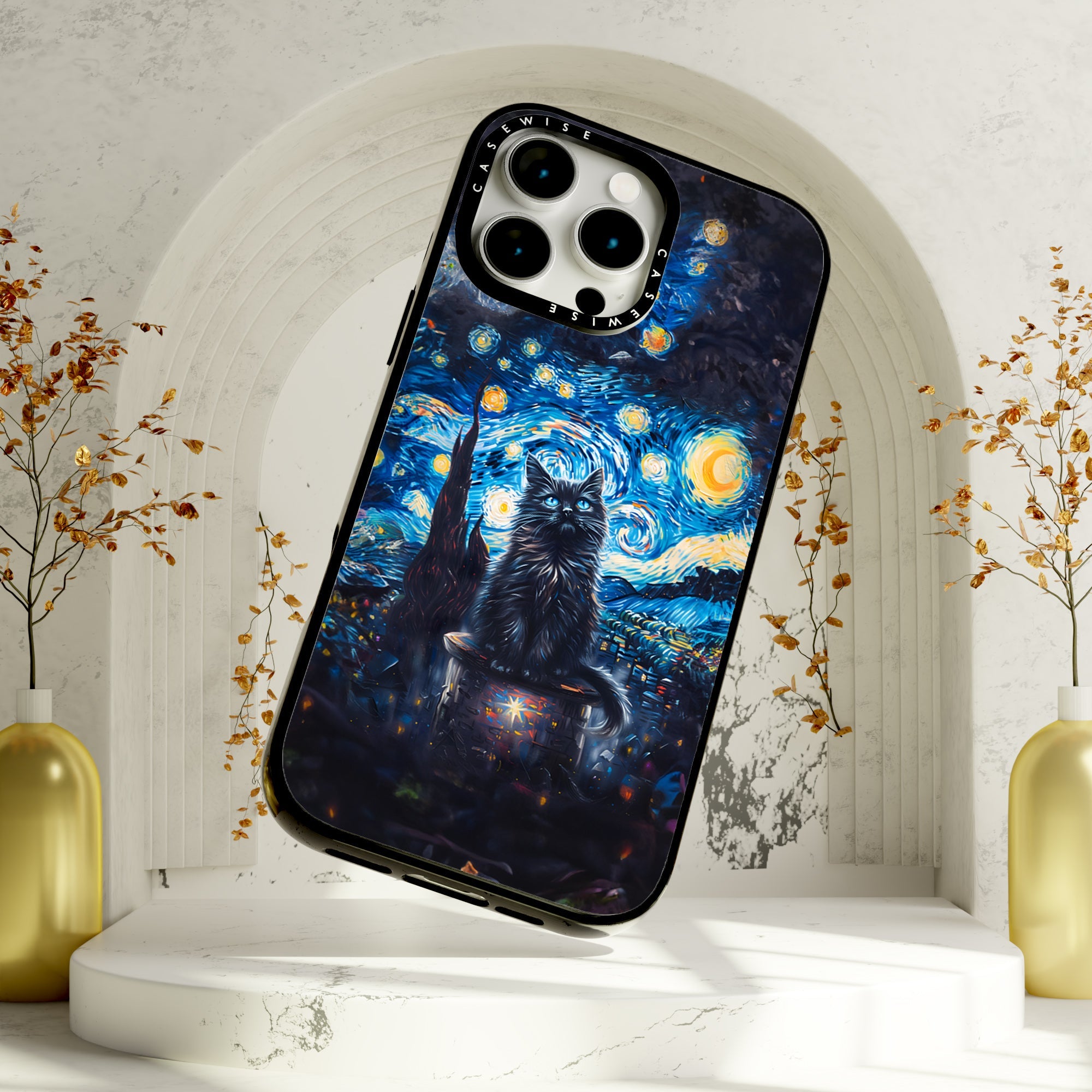 CASEWISE
CASEWISE