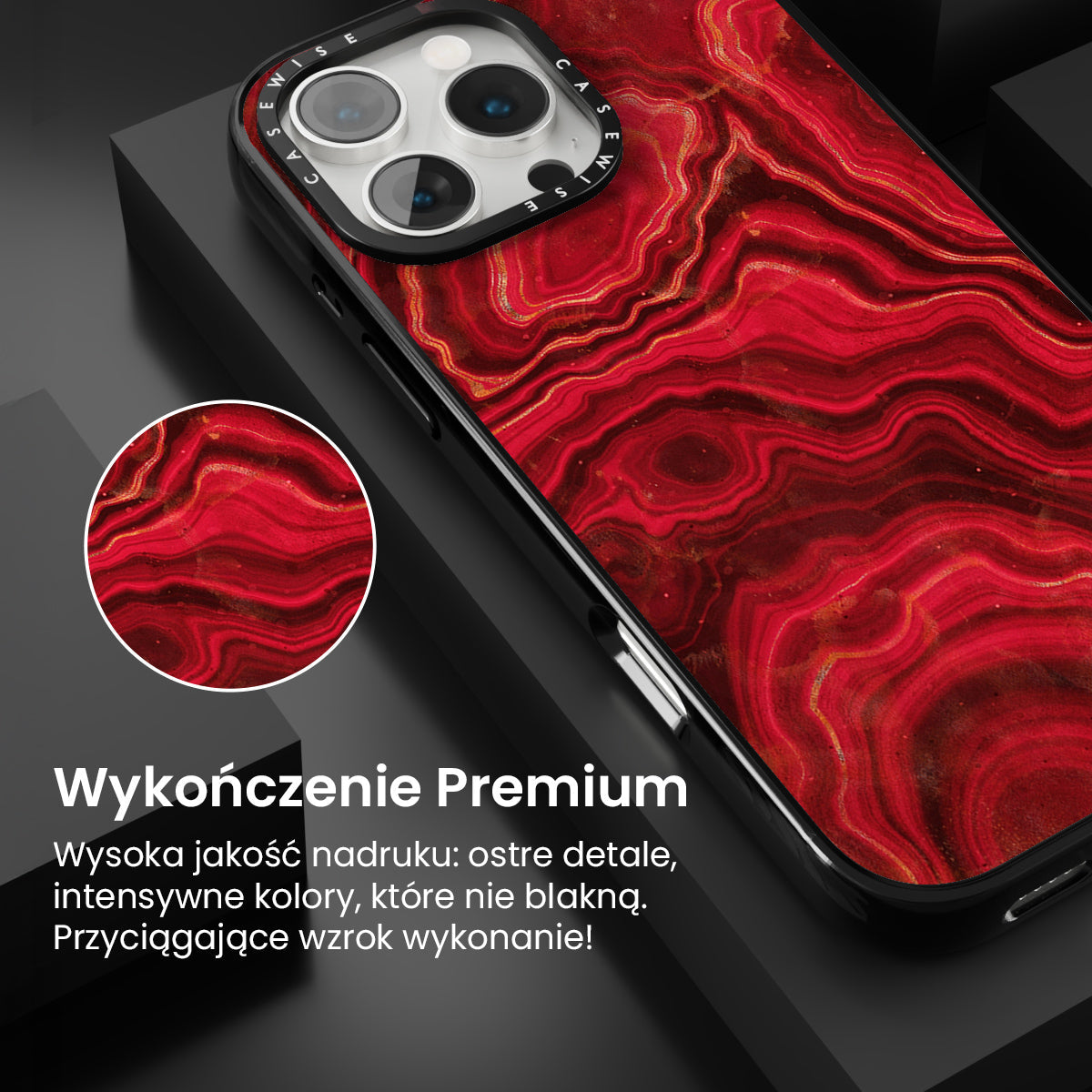 CASEWISE CASEWISE

Wykończenie Premium

Wysoka jakość nadruku: ostre detale, intensywne kolory, które nie blakną. Przyciągające wzrok wykonanie!