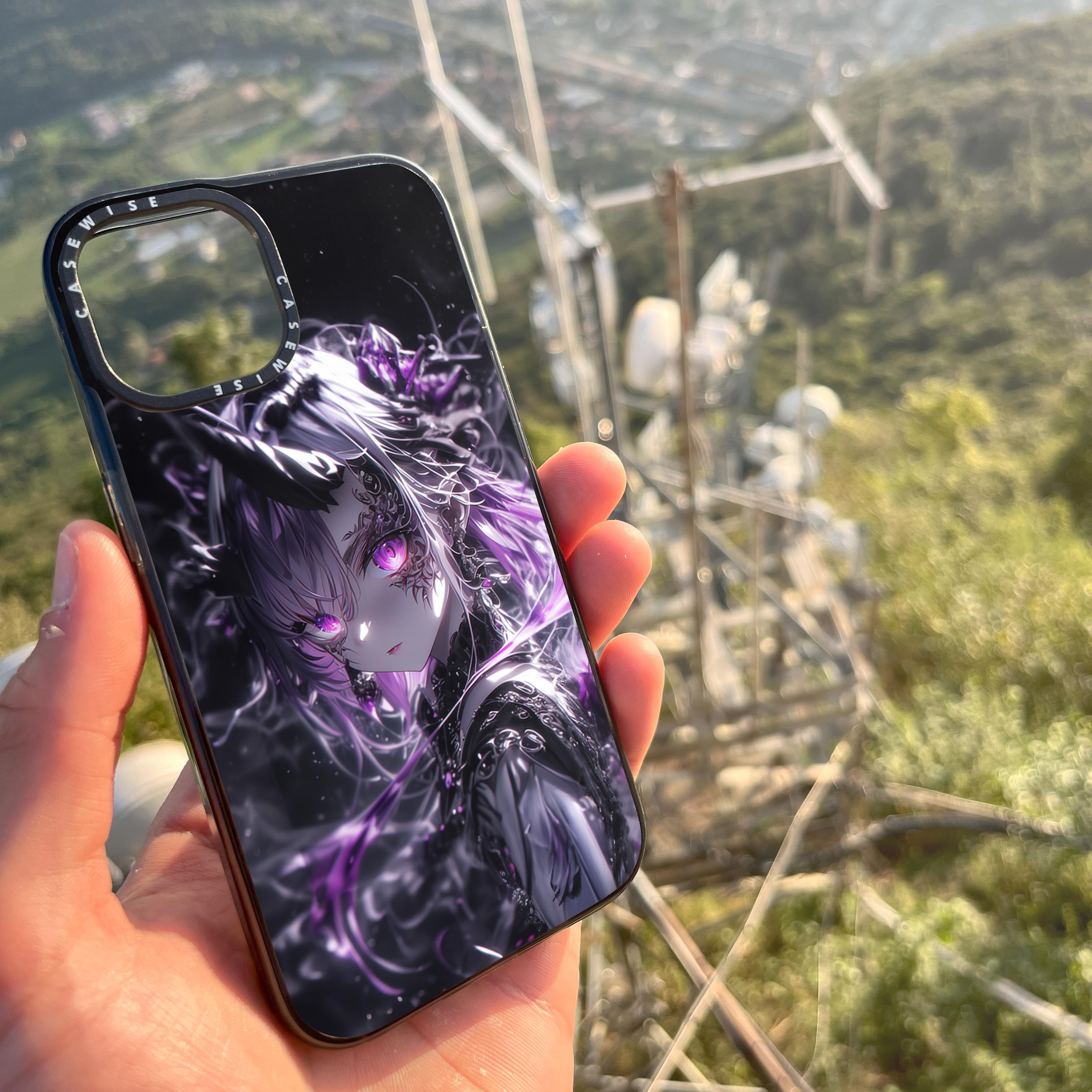 CASEWISE CASEWISE