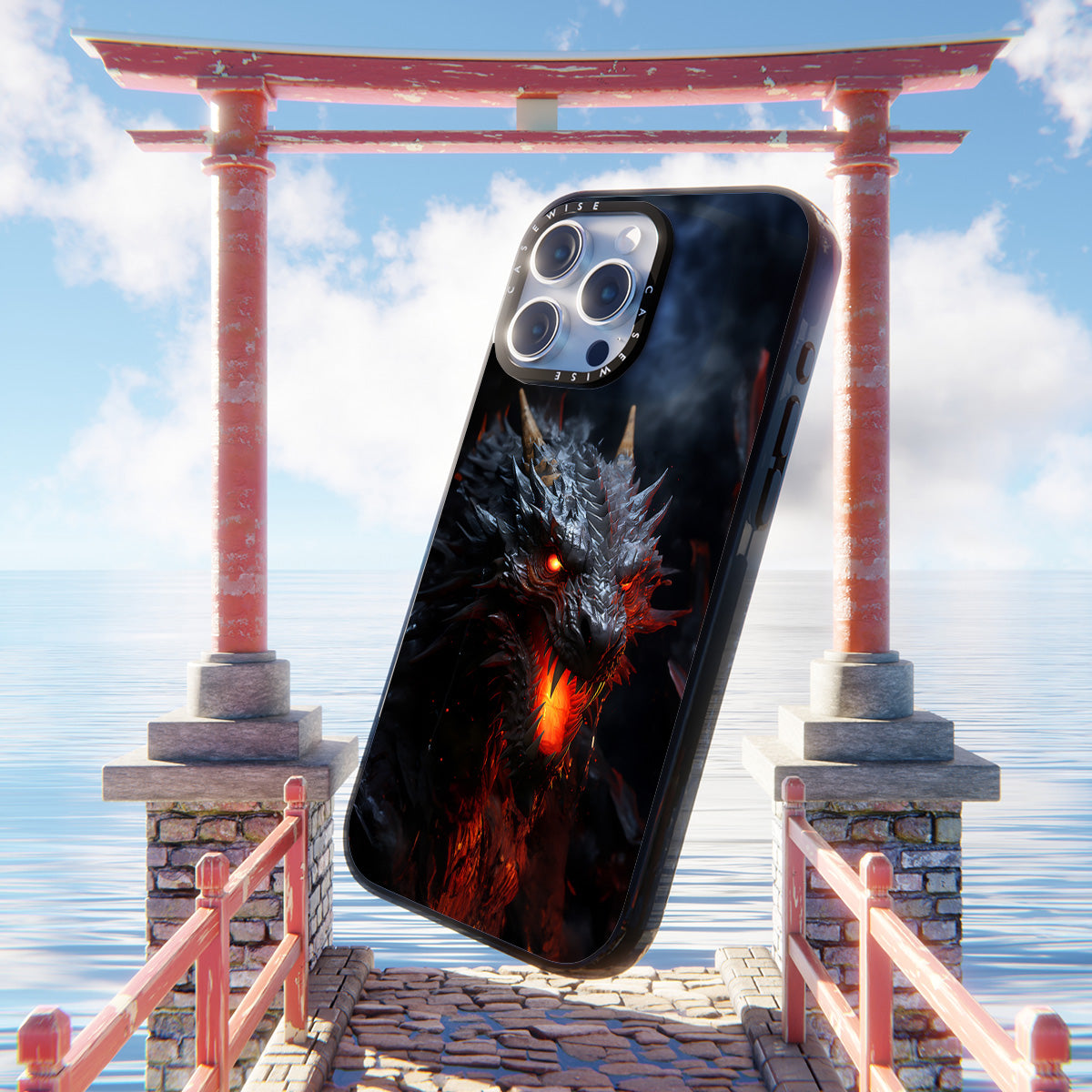 CASEWISE CASEWISE