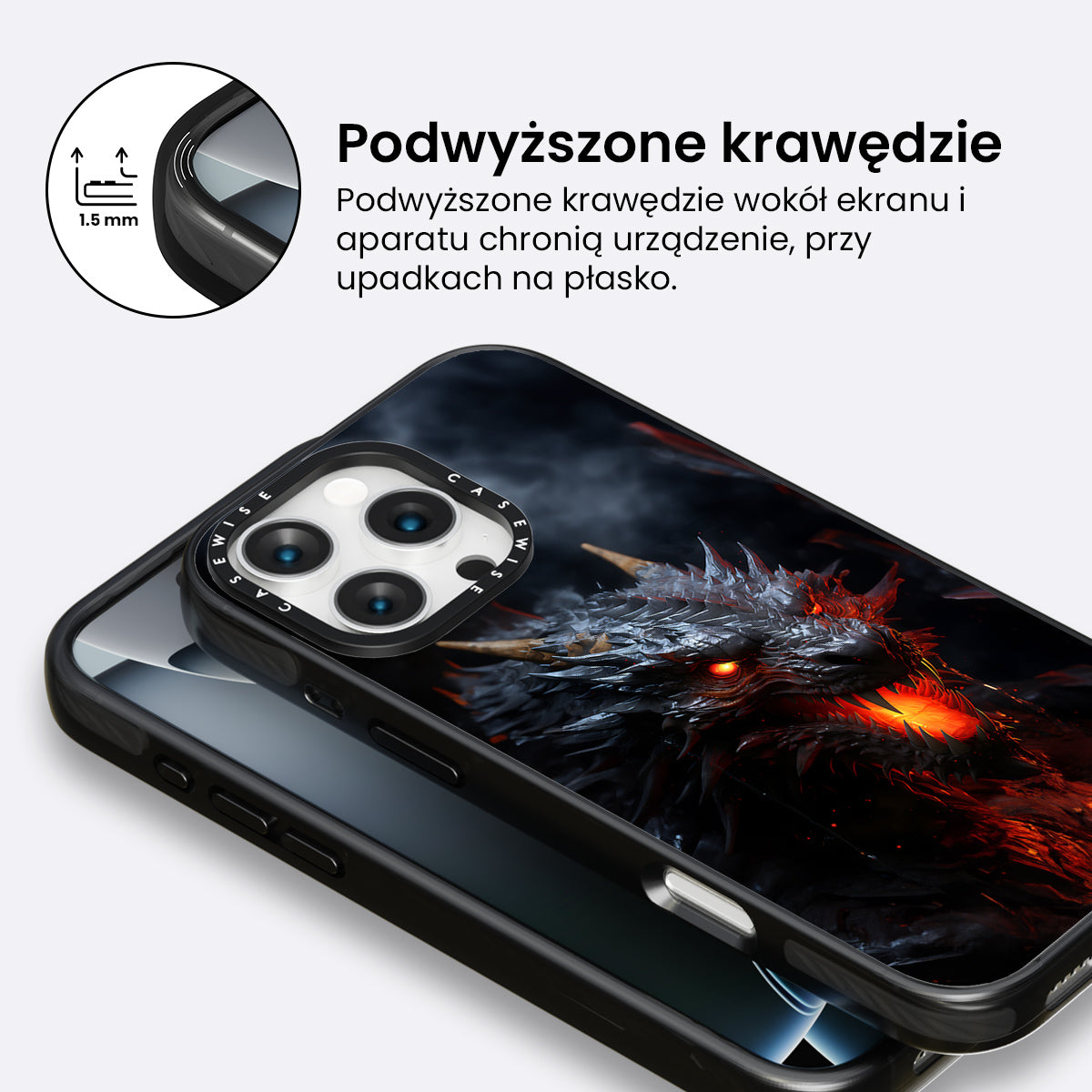 1.5 mm

Podwyższone krawędzie

Podwyższone krawędzie wokół ekranu i aparatu chronią urządzenie, przy upadkach na płasko.

CASEWISE CASEWISE