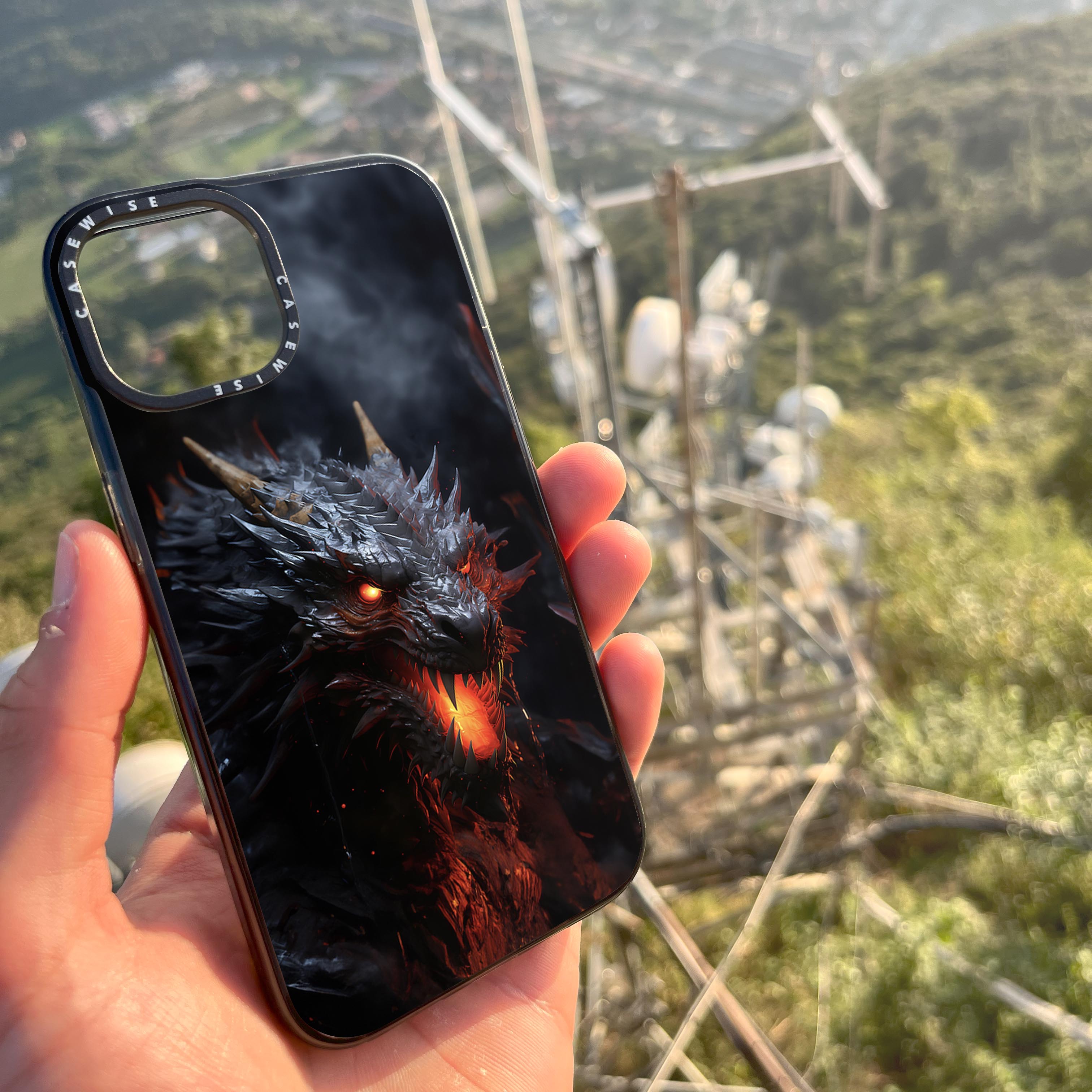 CASEWISE CASEWISE