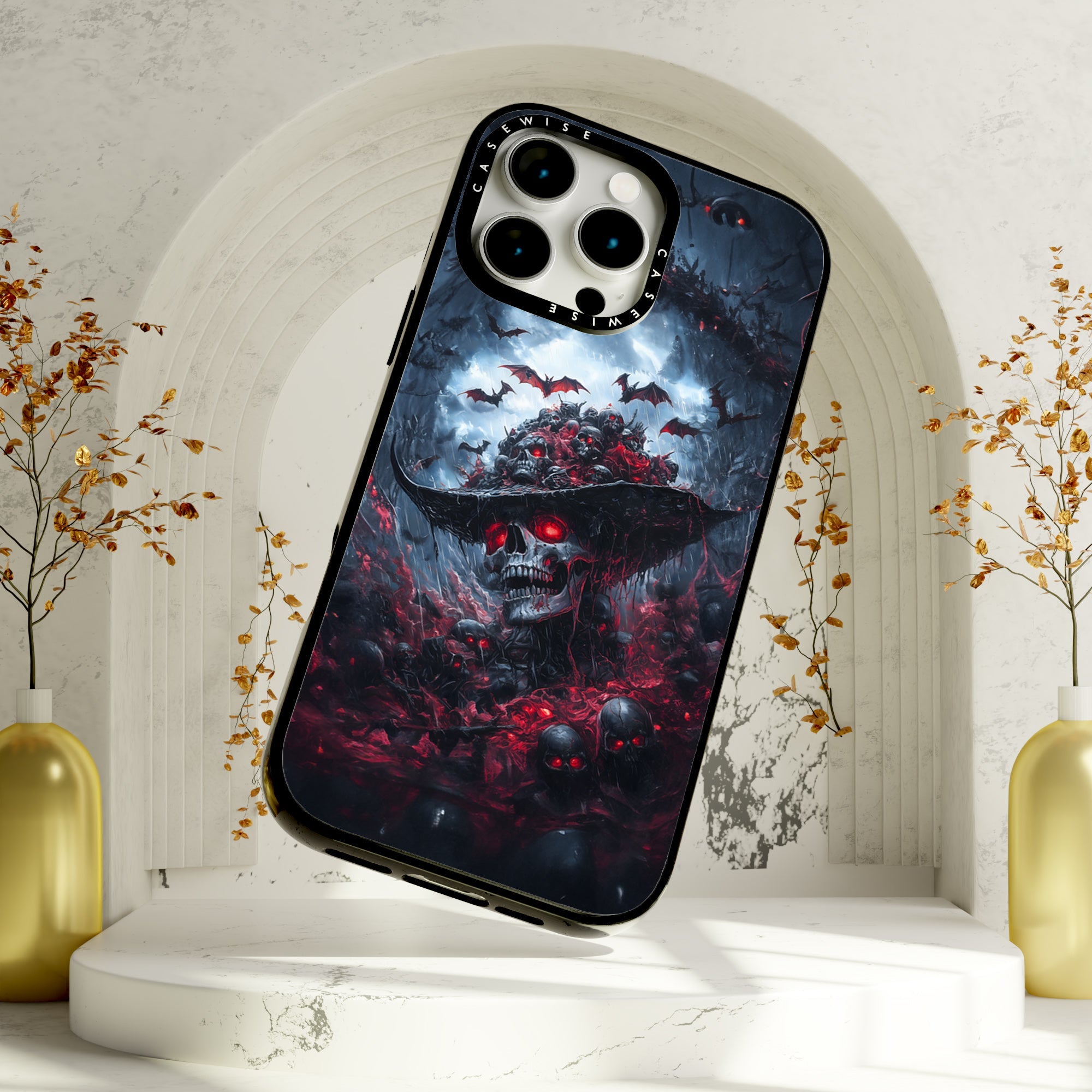 CASEWISE
CASEWISE