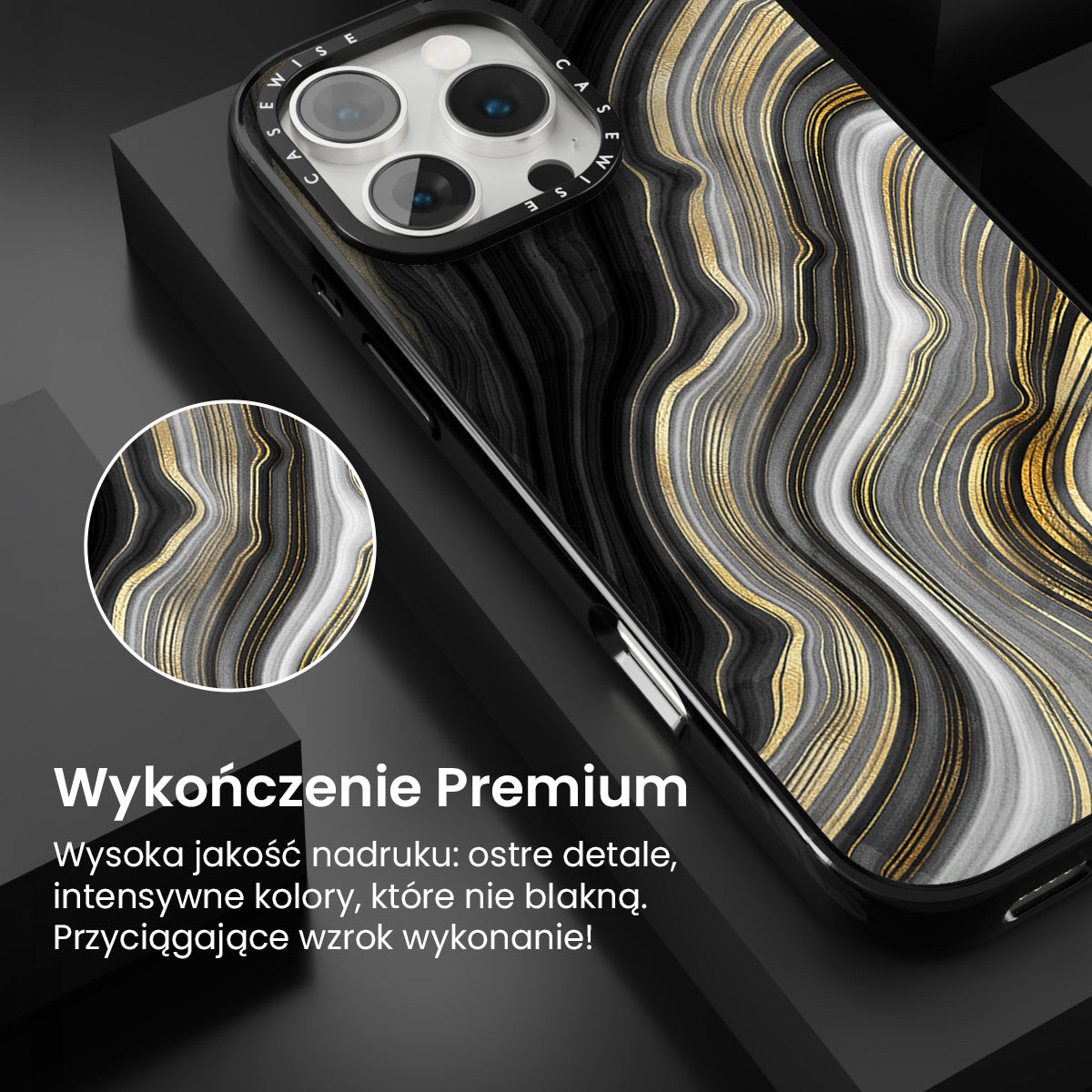 CASEWISE CASEWISE

Wykończenie Premium

Wysoka jakość nadruku: ostre detale, intensywne kolory, które nie blakną. Przyciągające wzrok wykonanie!