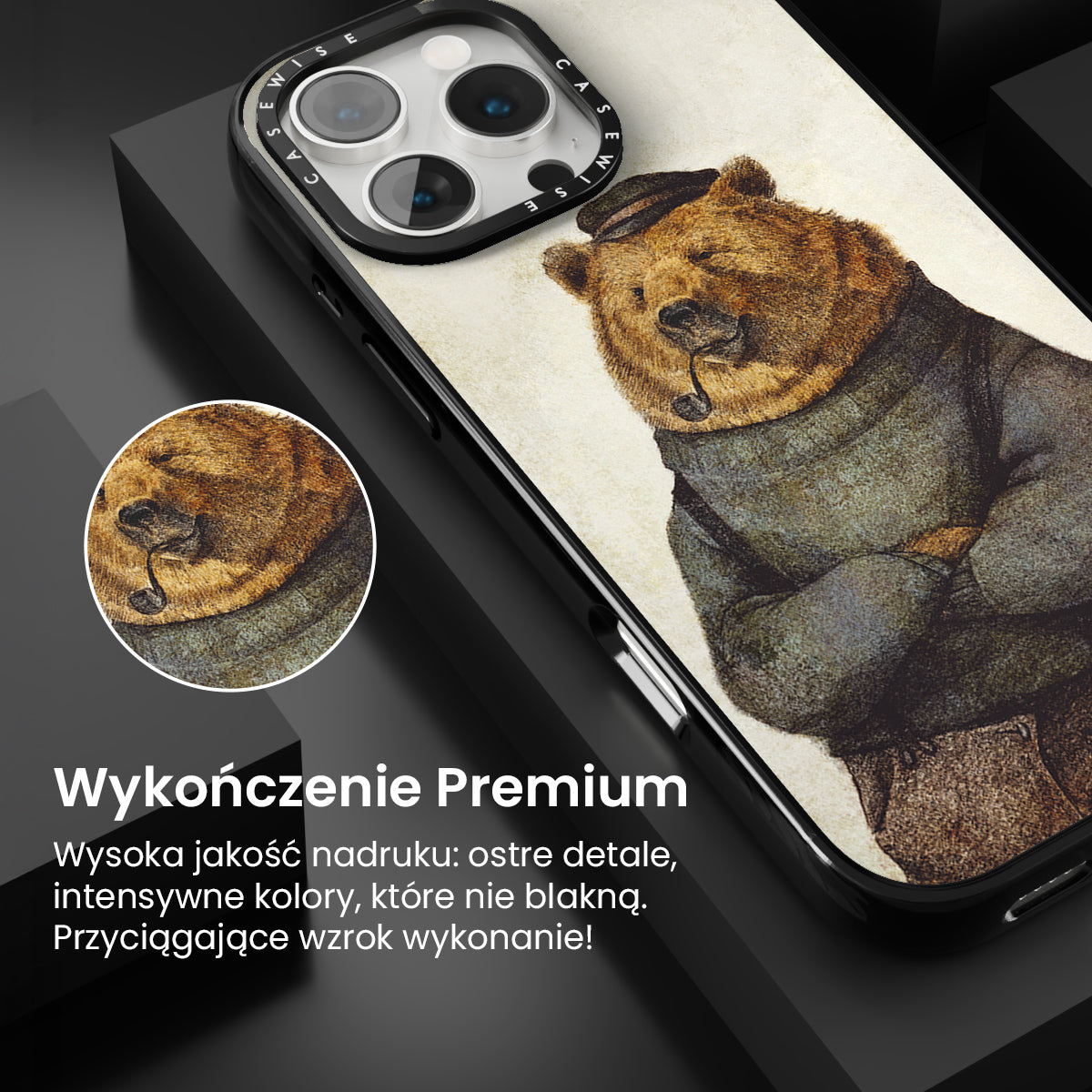 CASEWISE CASEWISE

Wykończenie Premium

Wysoka jakość nadruku: ostre detale, intensywne kolory, które nie blakną. Przyciągające wzrok wykonanie!