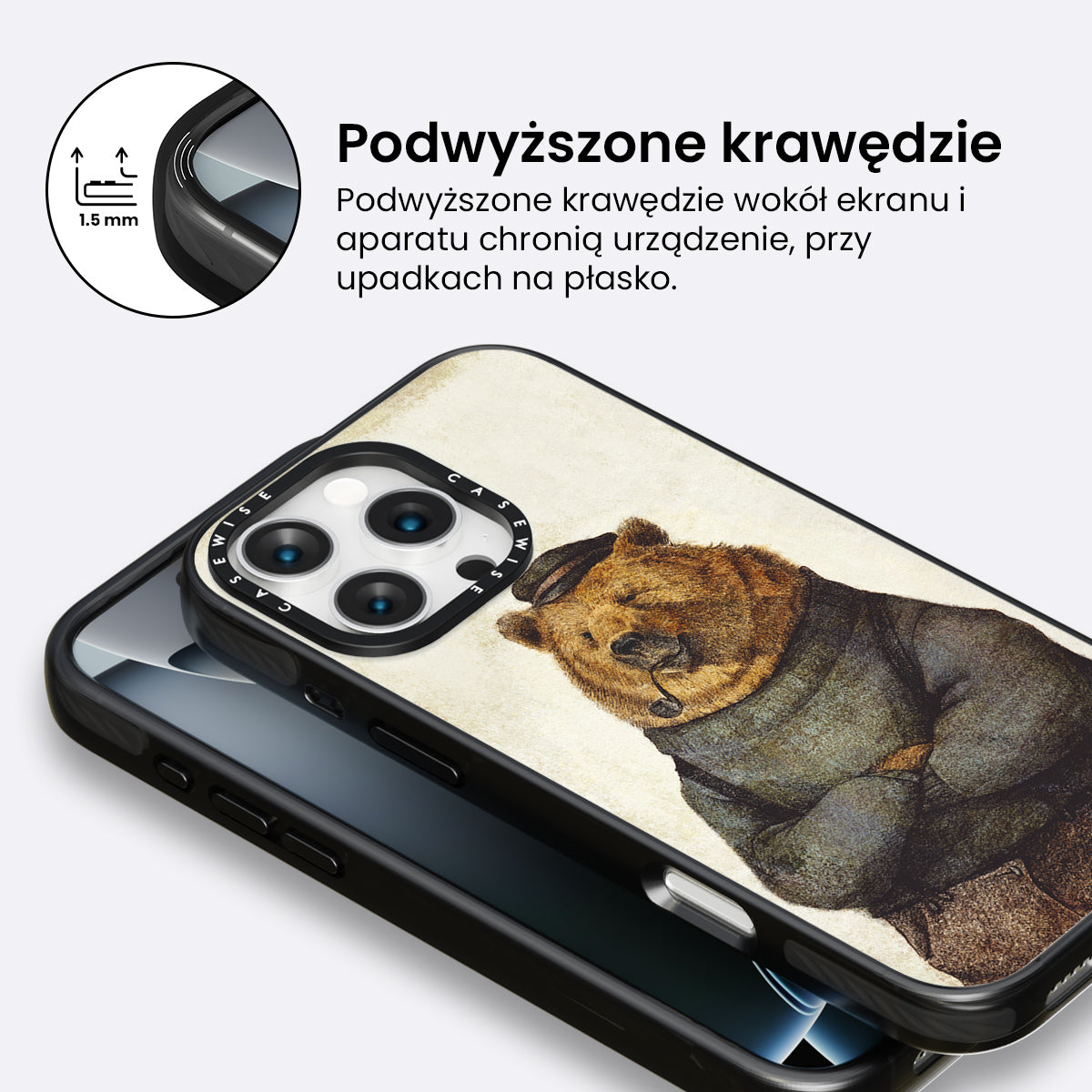 1.5 mm

Podwyższone krawędzie

Podwyższone krawędzie wokół ekranu i aparatu chronią urządzenie, przy upadkach na płasko.

CASEWISE CASEWISE