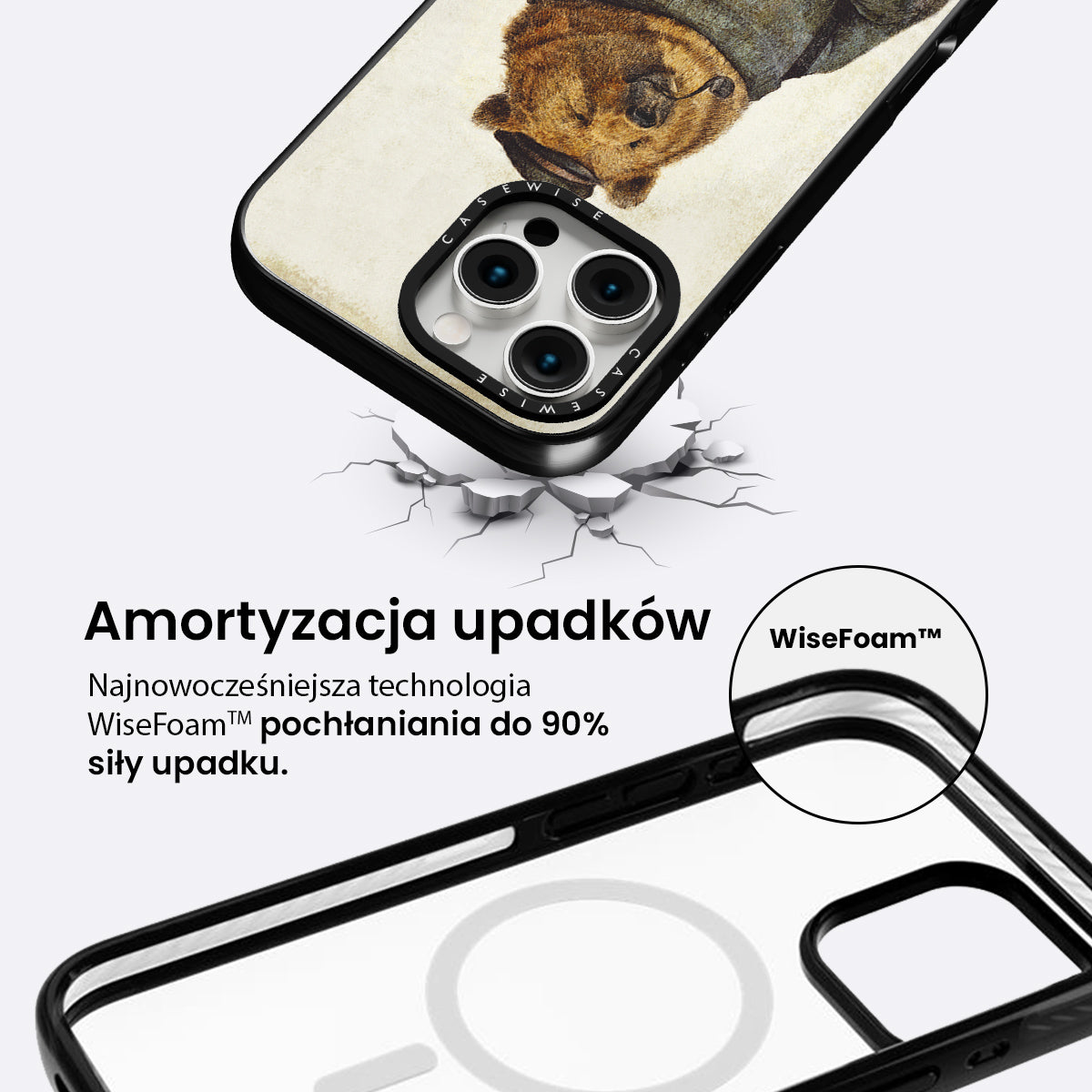 CASEWISE

CASEWISE

Amortyzacja upadków

Najnowocześniejsza technologia WiseFoam™ pochłaniania do 90% siły upadku.

WiseFoam™