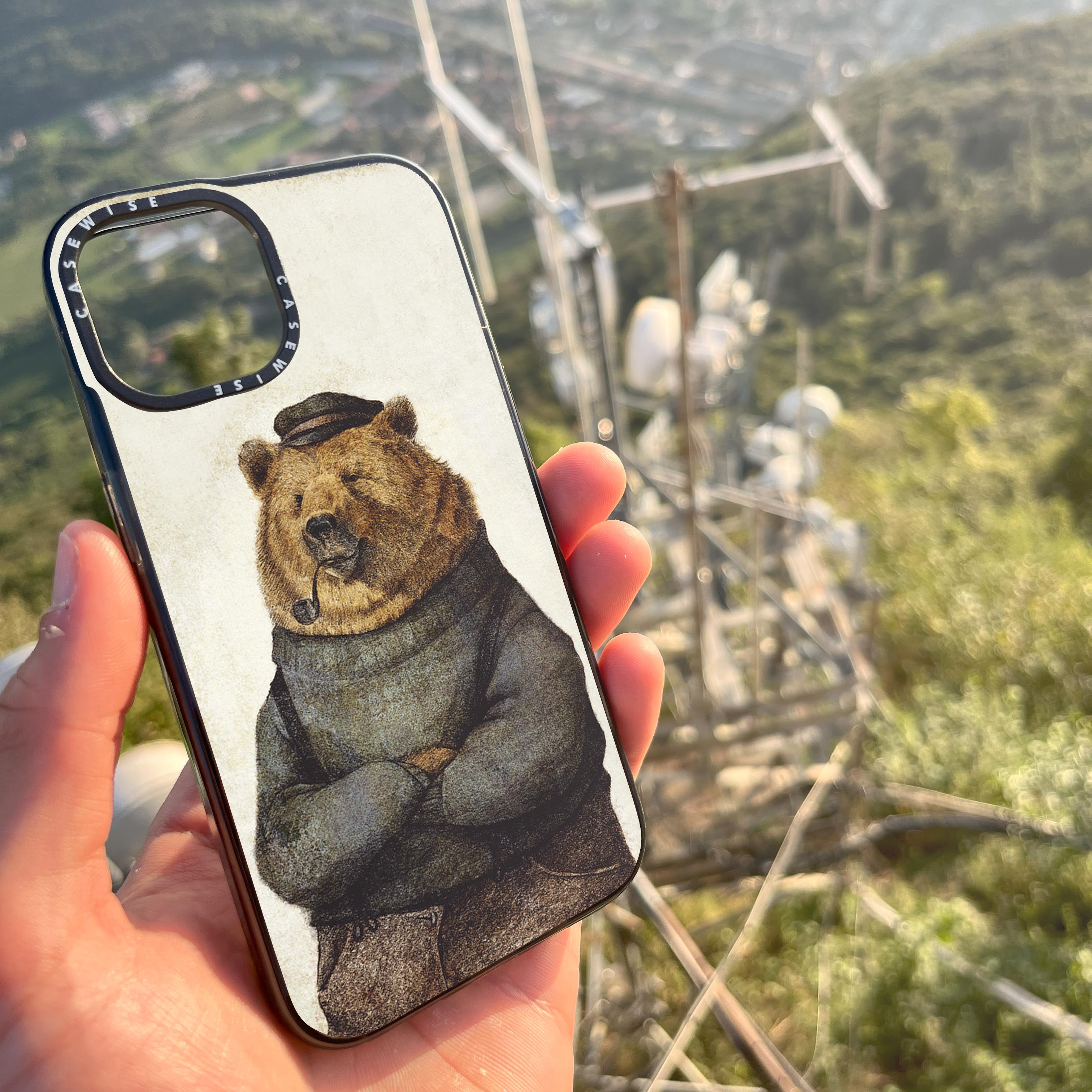 CASEWISE
CASEWISE