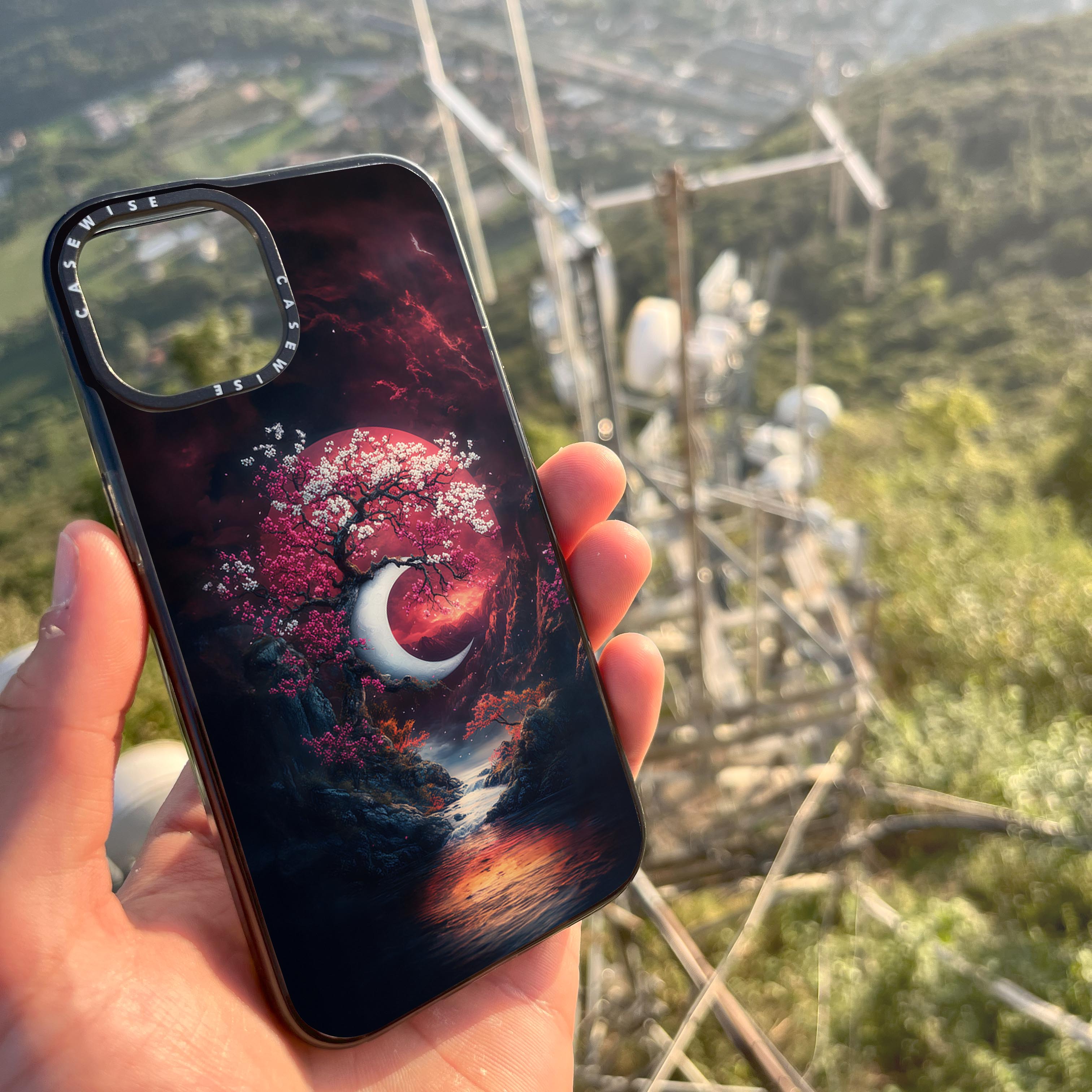 CASEWISE CASEWISE