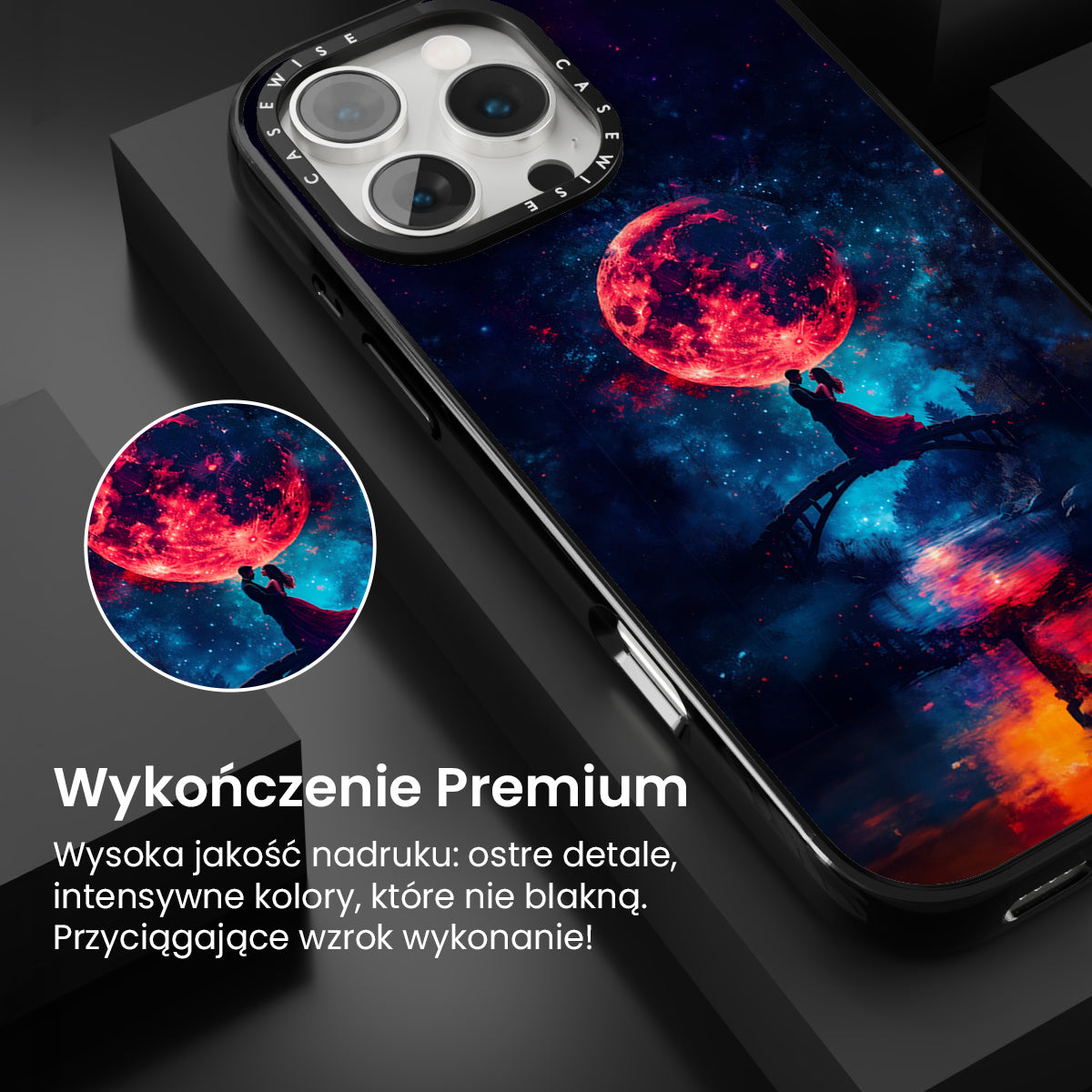 CASEWISE CASEWISE

Wykończenie Premium

Wysoka jakość nadruku: ostre detale, intensywne kolory, które nie blakną. Przyciągające wzrok wykonanie!