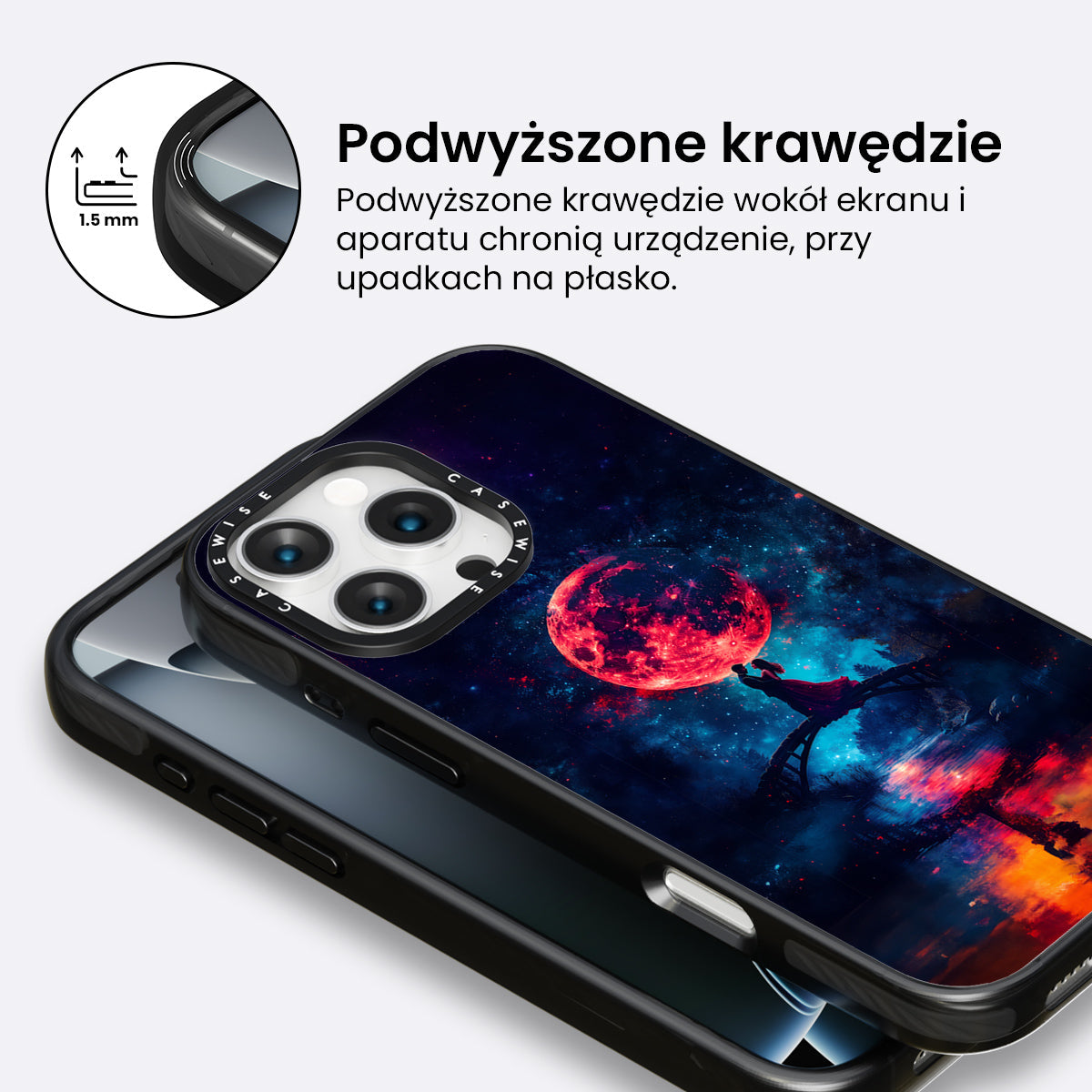 1.5 mm

Podwyższone krawędzie

Podwyższone krawędzie wokół ekranu i aparatu chronią urządzenie, przy upadkach na płasko.

CASEWISE CASEWISE