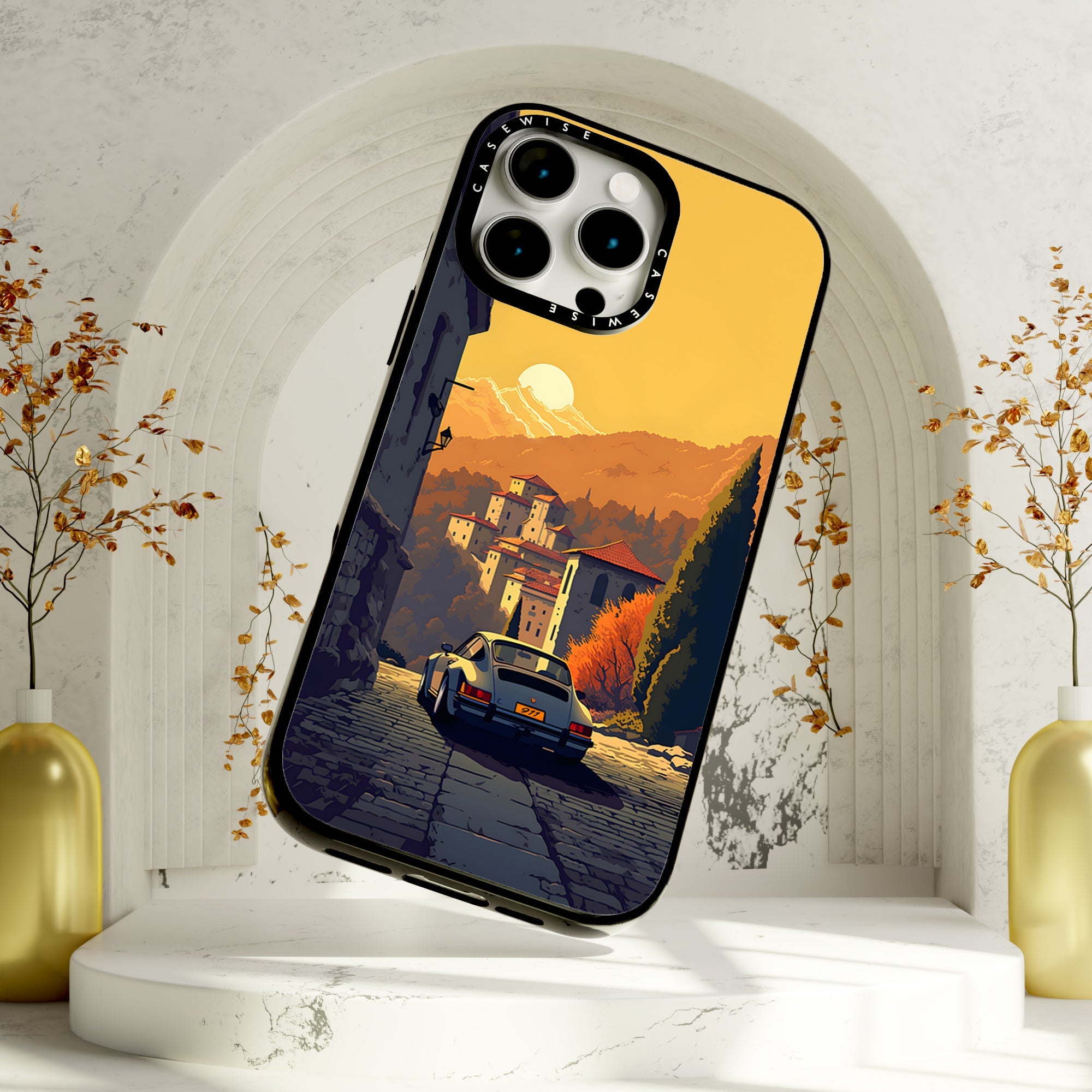 CASEWISE
CASEWISE
911