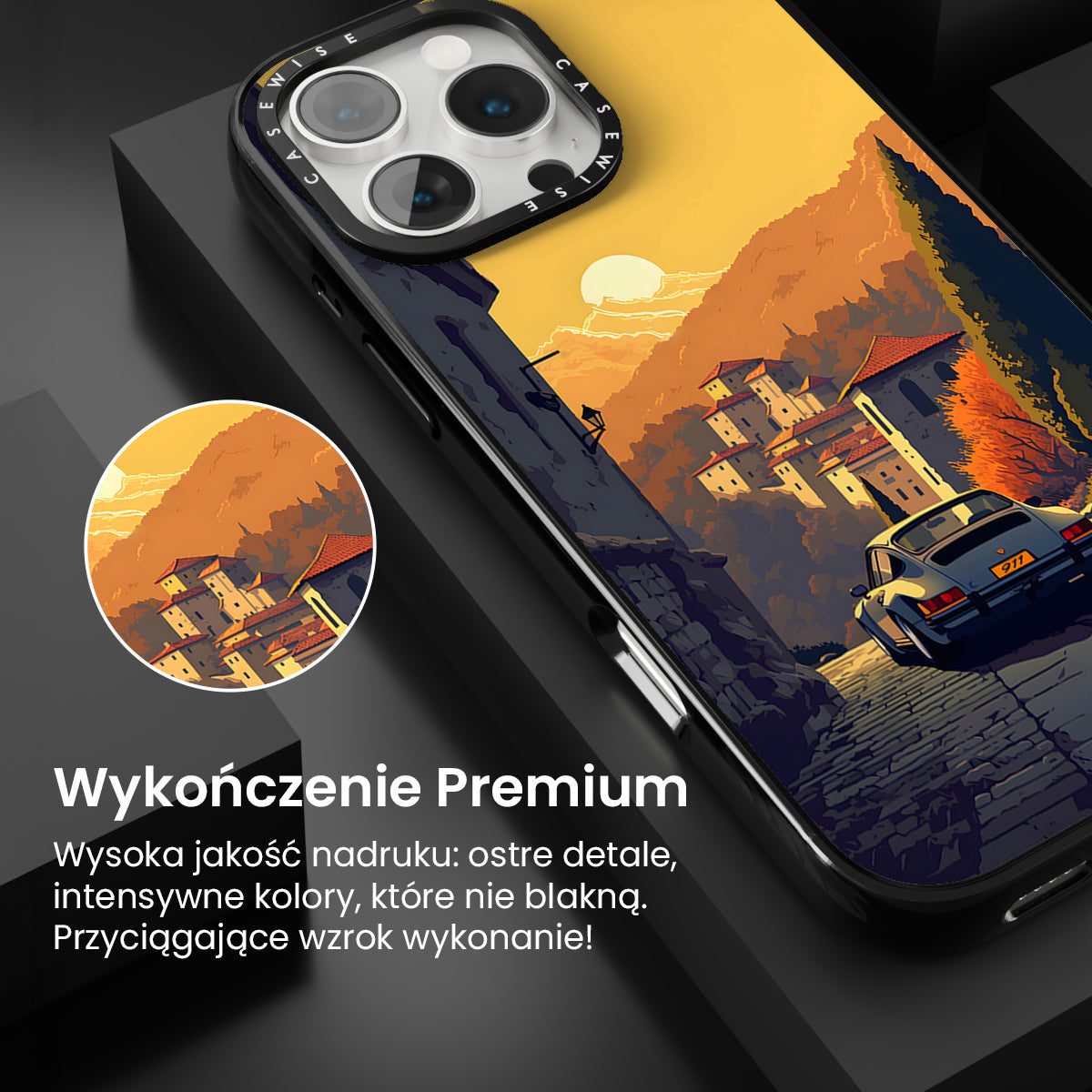 CASEWISE CASEWISE

911

Wykończenie Premium

Wysoka jakość nadruku: ostre detale, intensywne kolory, które nie blakną. Przyciągające wzrok wykonanie!