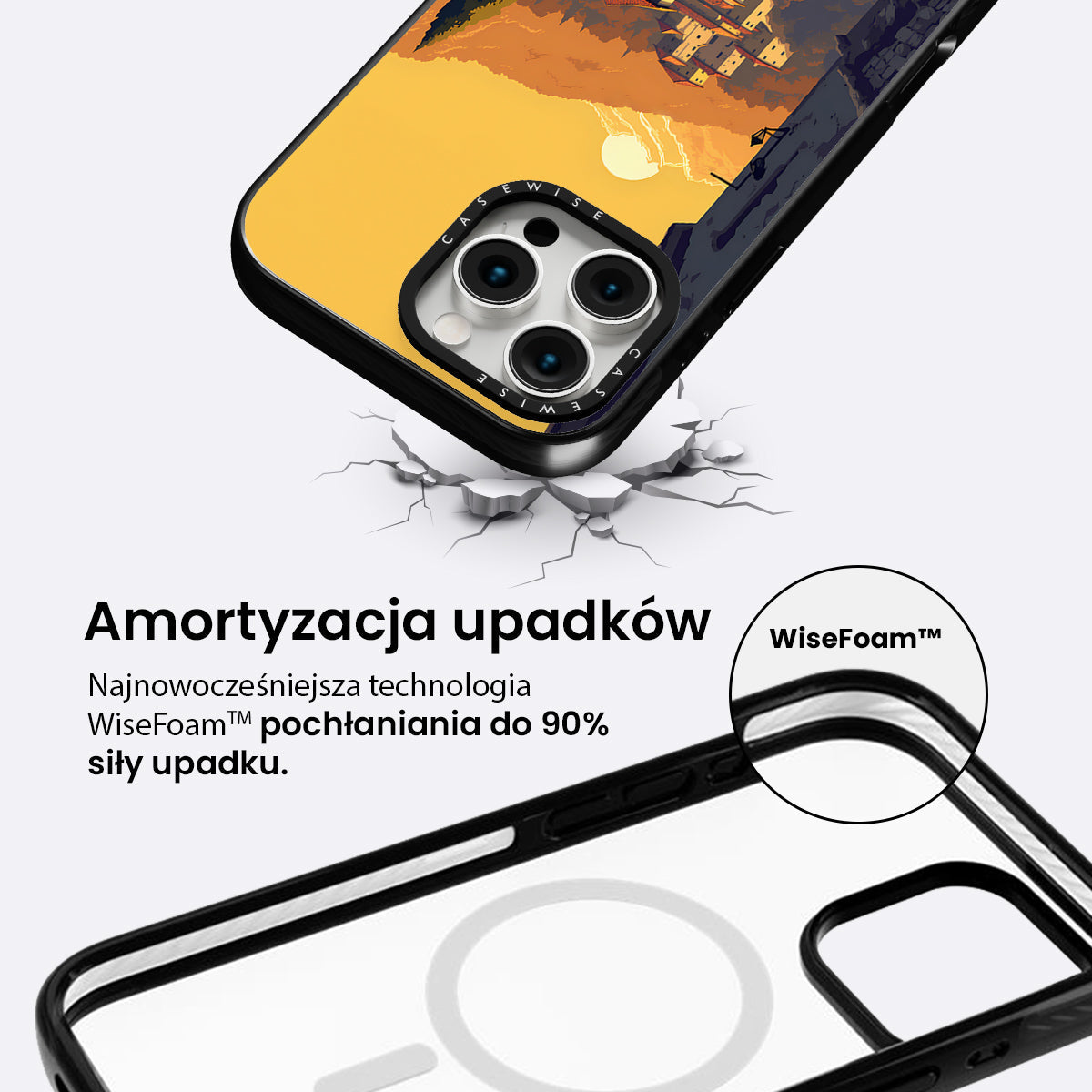 CASEWISE

CASEWISE

Amortyzacja upadków

Najnowocześniejsza technologia WiseFoam™ pochłaniania do 90% siły upadku.

WiseFoam™