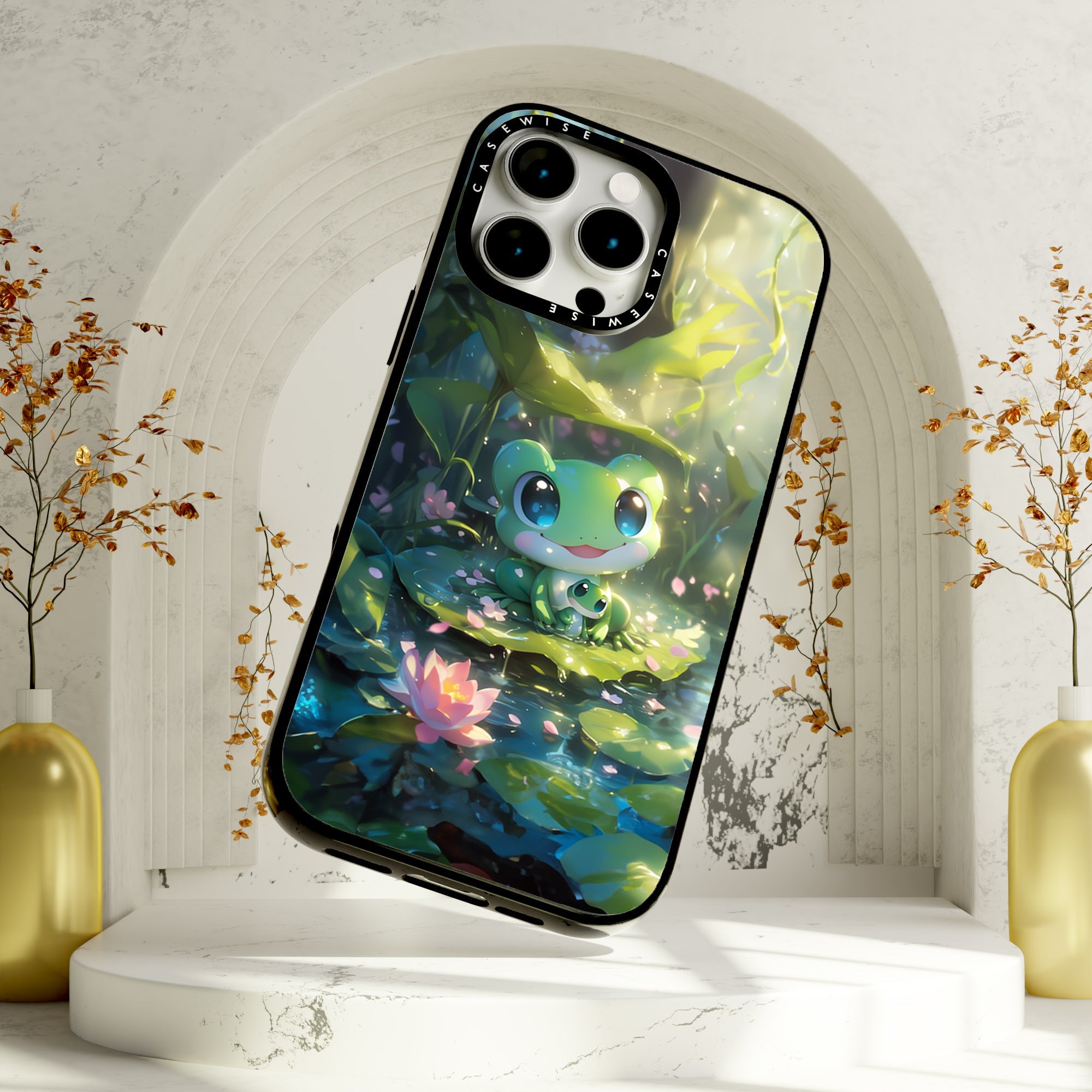 CASEWISE
CASEWISE