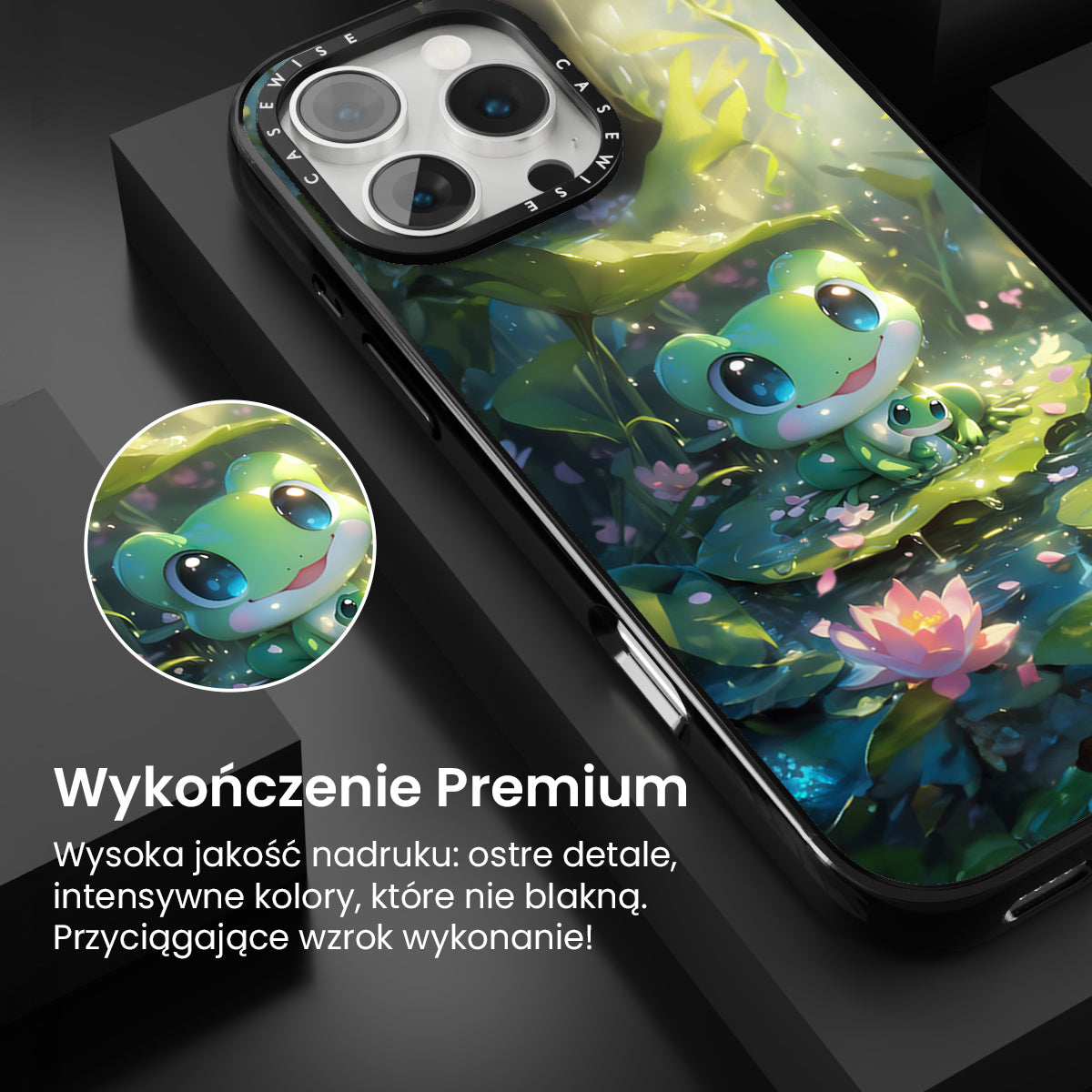 CASEWISE CASEWISE

Wykończenie Premium

Wysoka jakość nadruku: ostre detale, intensywne kolory, które nie blakną. Przyciągające wzrok wykonanie!