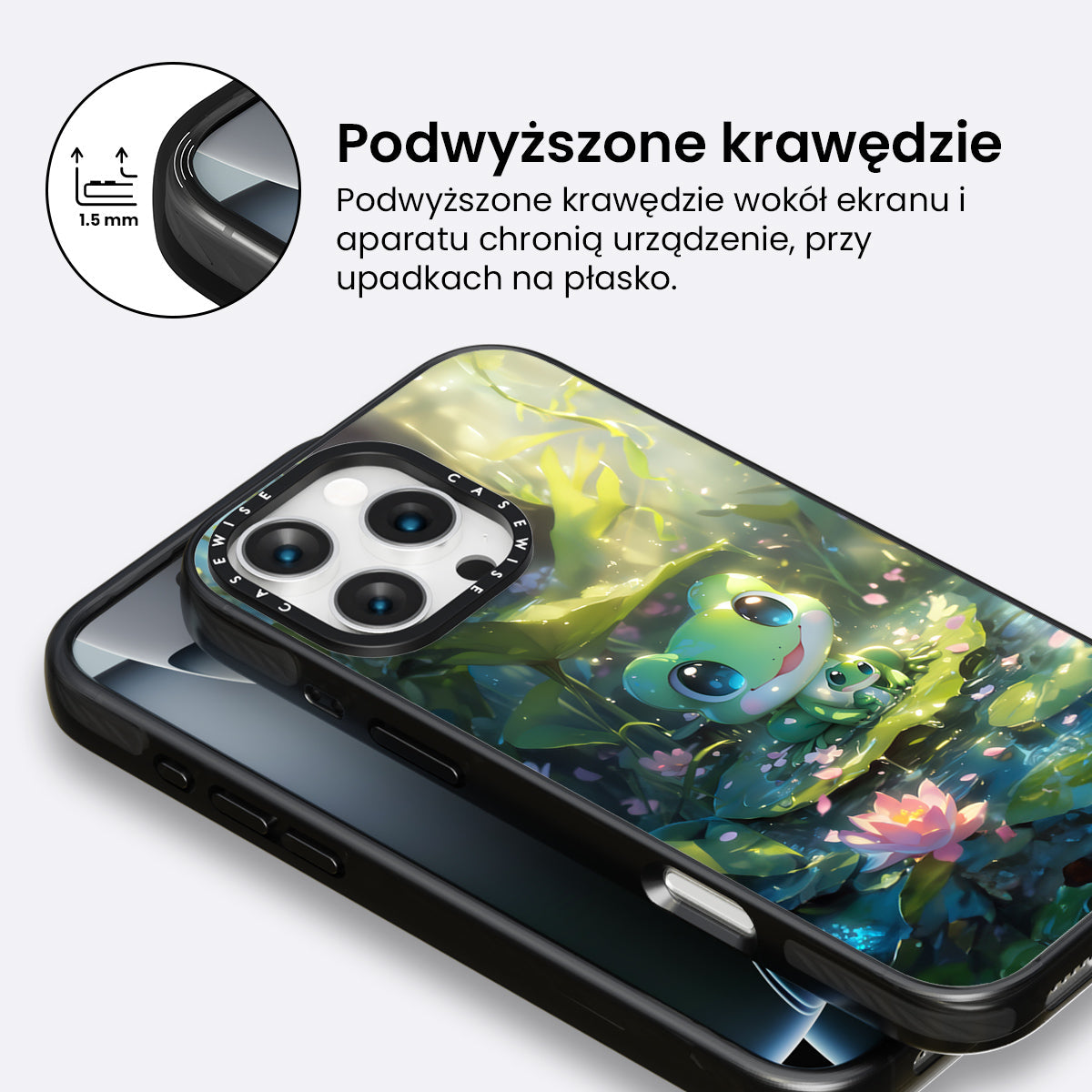 1.5 mm

Podwyższone krawędzie

Podwyższone krawędzie wokół ekranu i aparatu chronią urządzenie, przy upadkach na płasko.

CASEWISE CASEWISE