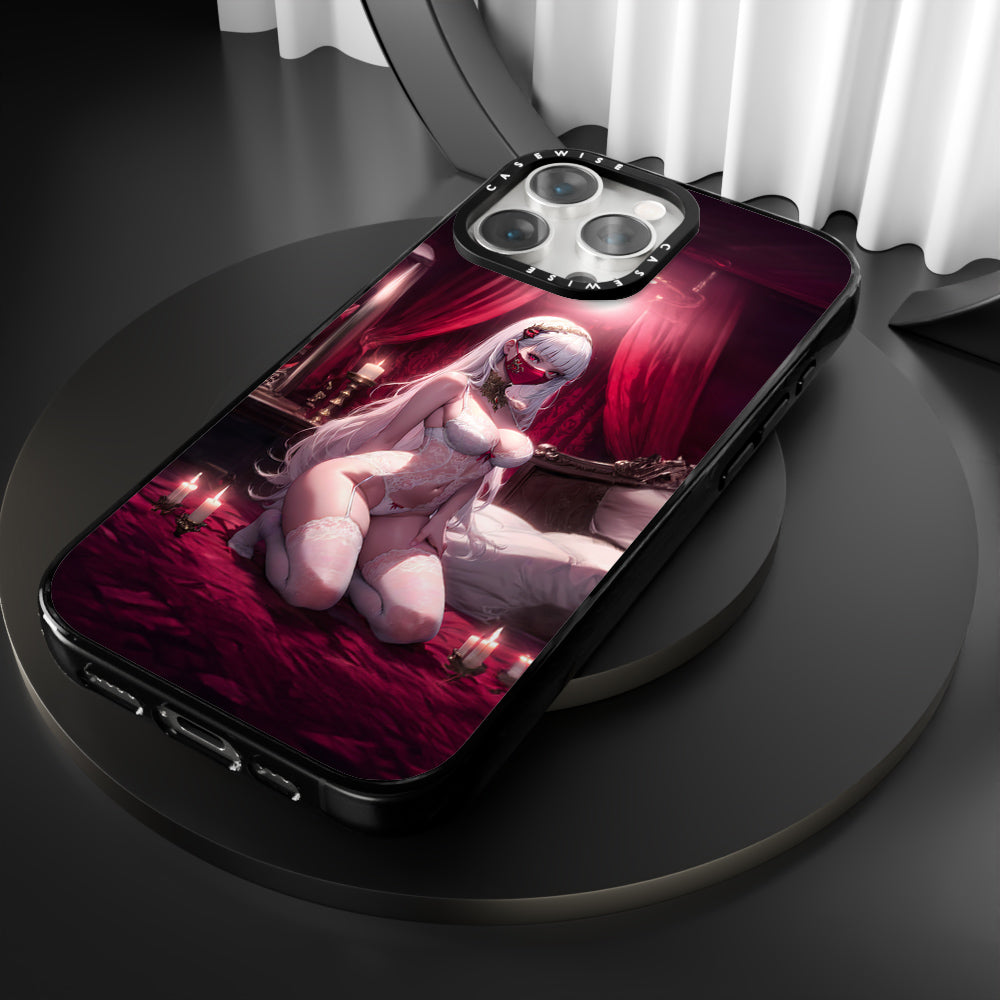 CASEWISE CASEWISE