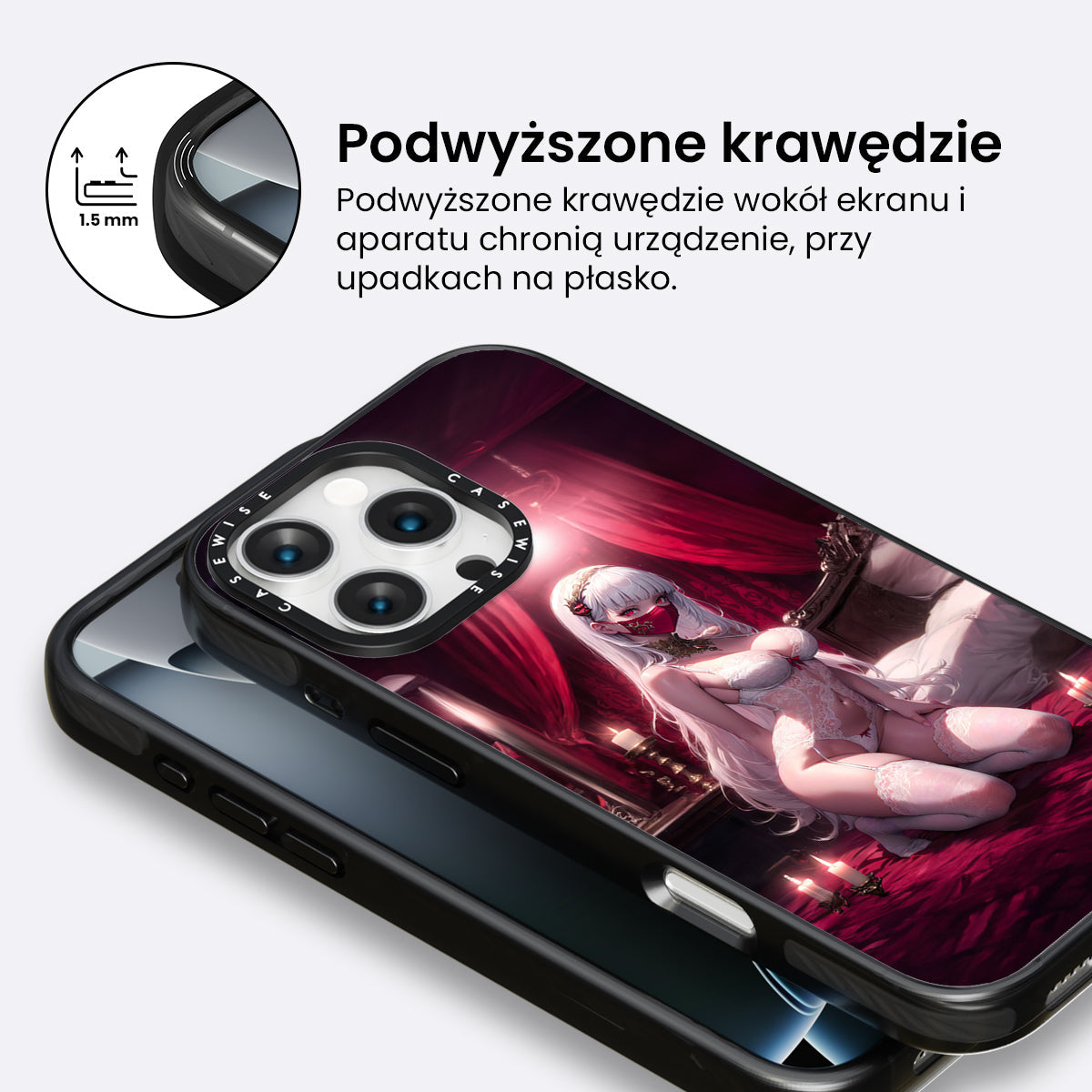 1.5 mm

Podwyższone krawędzie

Podwyższone krawędzie wokół ekranu i aparatu chronią urządzenie, przy upadkach na płasko.

CASEWISE CASEWISE