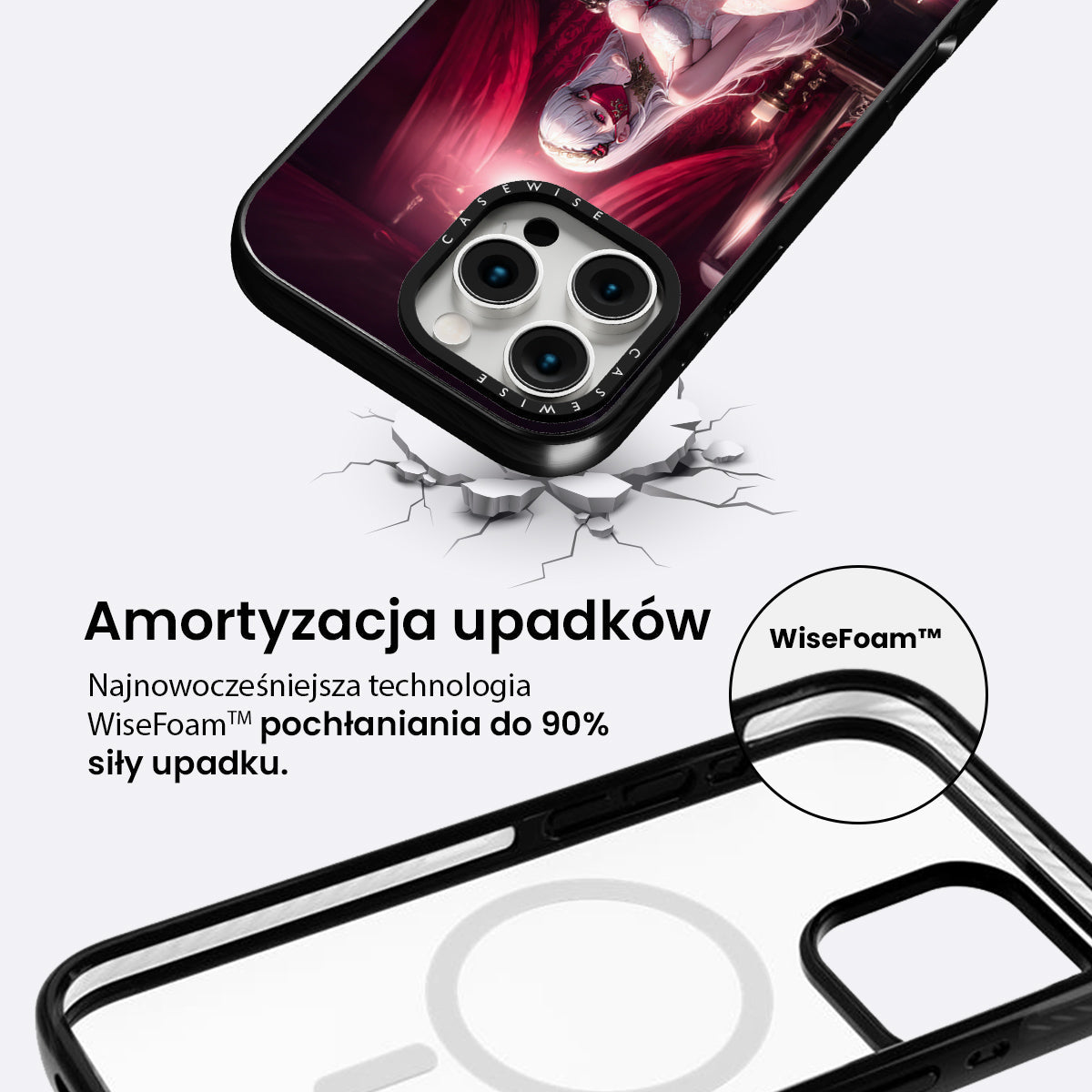 CASEWISE

CASEWISE

Amortyzacja upadków

Najnowocześniejsza technologia WiseFoam™ pochłaniania do 90% siły upadku.

WiseFoam™