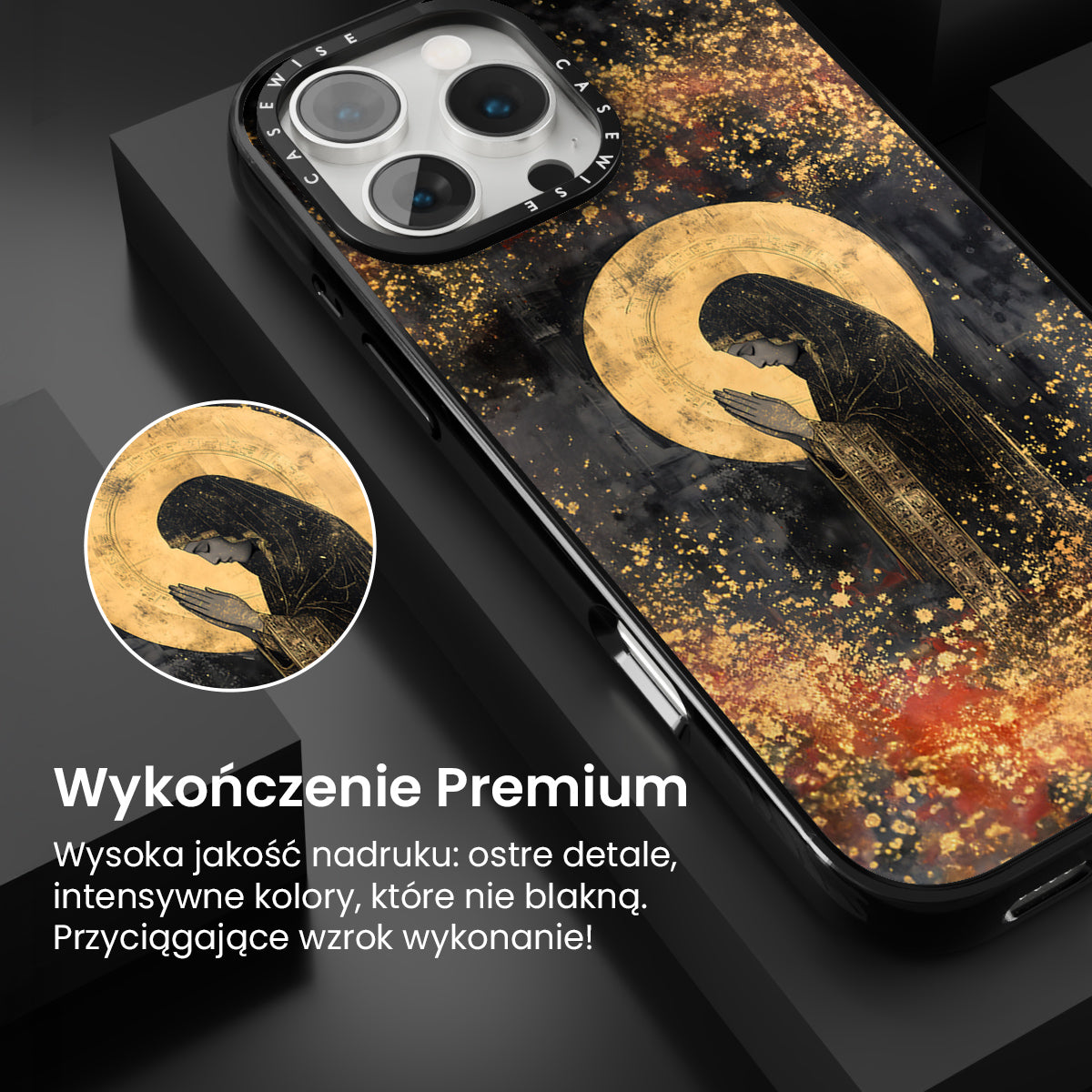 CASEWISE CASEWISE

Wykończenie Premium

Wysoka jakość nadruku: ostre detale, intensywne kolory, które nie blakną. Przyciągające wzrok wykonanie!