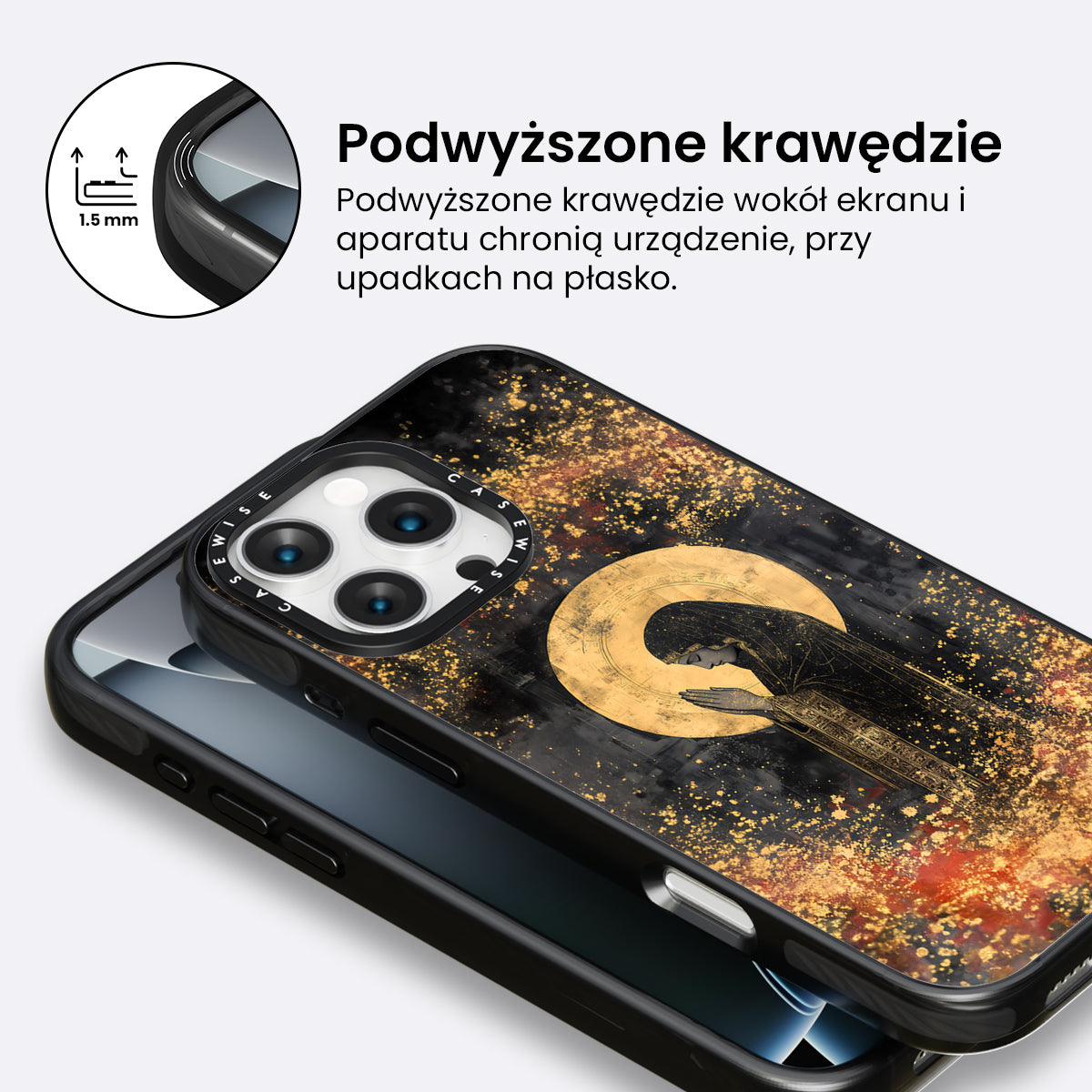 1.5 mm

Podwyższone krawędzie

Podwyższone krawędzie wokół ekranu i aparatu chronią urządzenie, przy upadkach na płasko.

CASEWISE CASEWISE