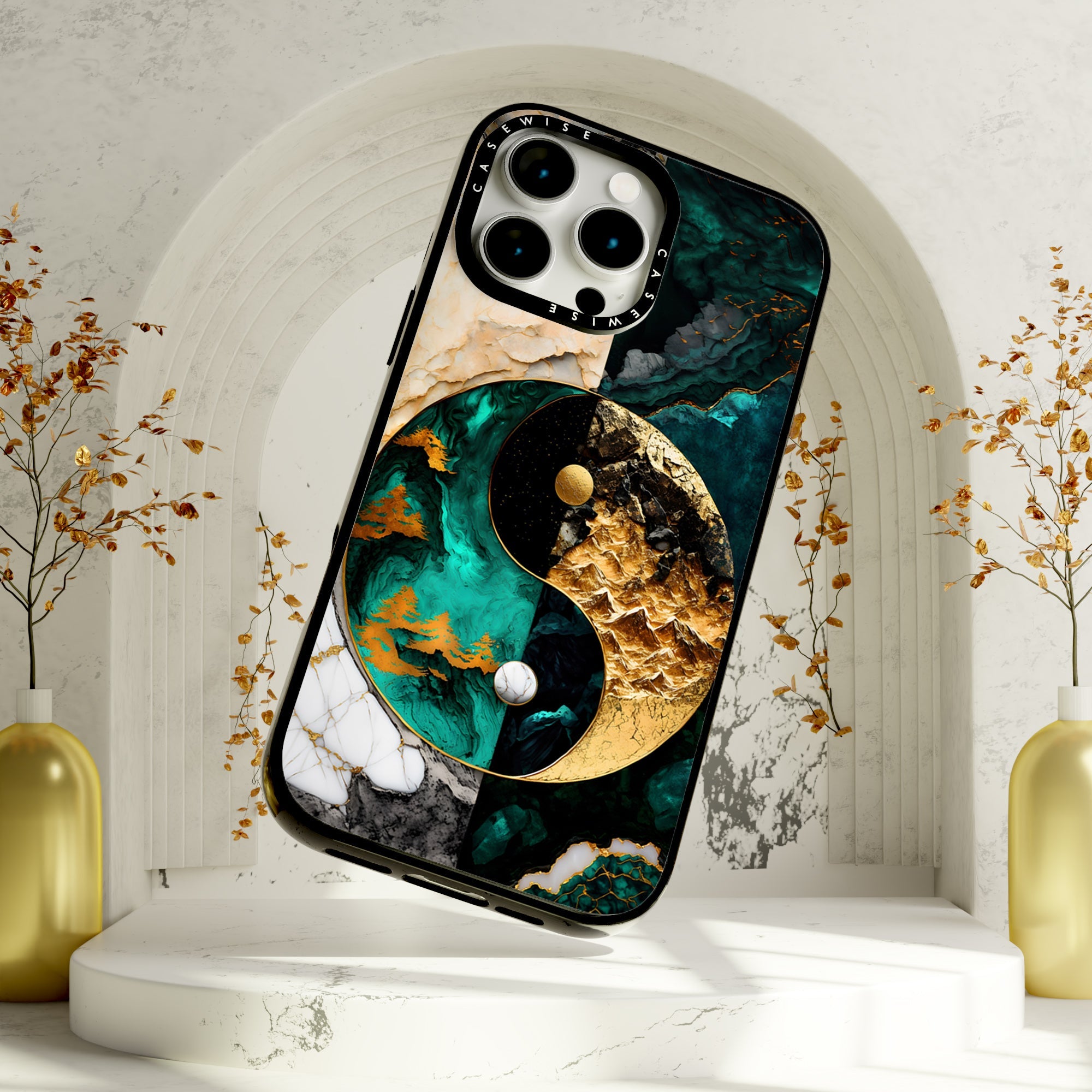 CASEWISE CASEWISE