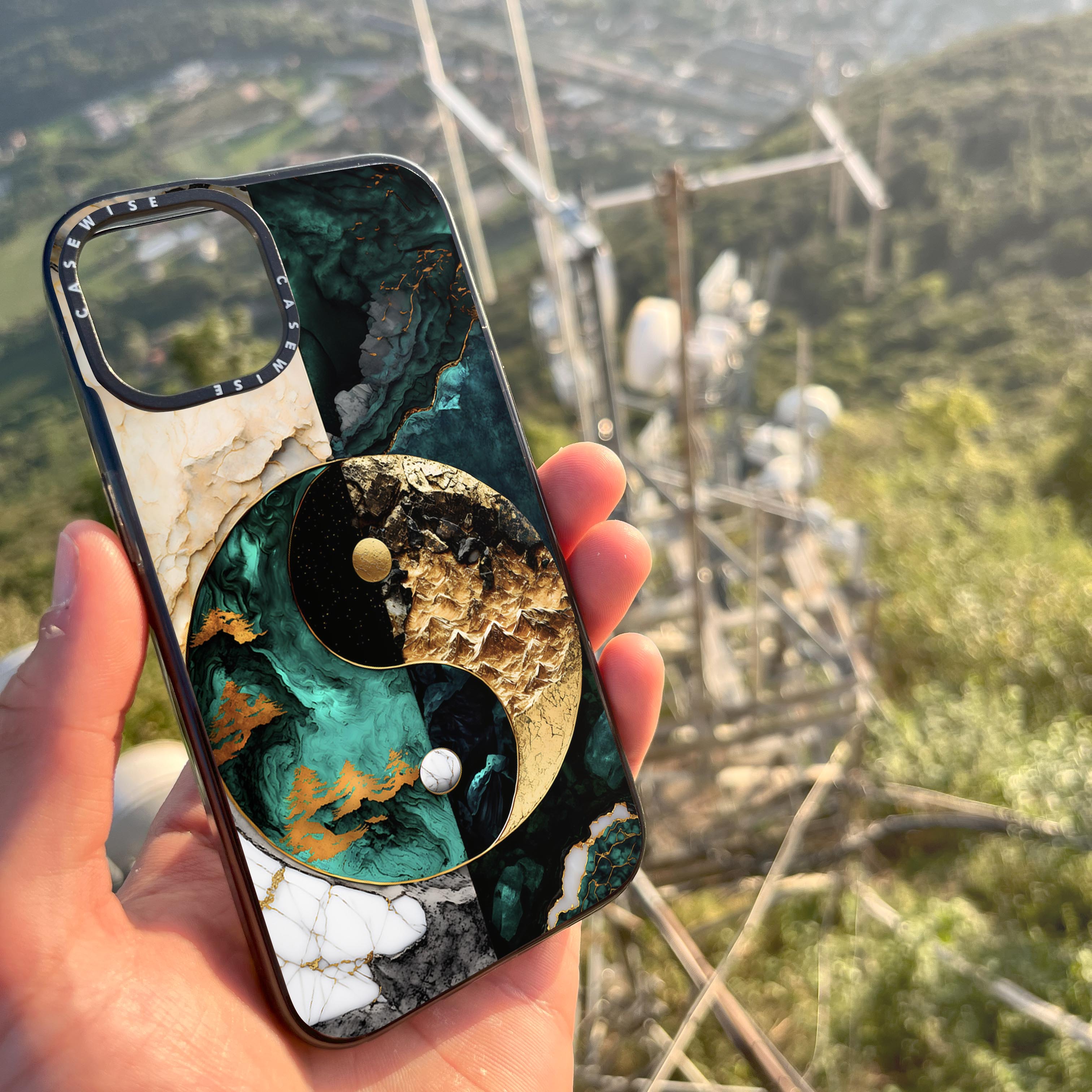 CASEWISE CASEWISE