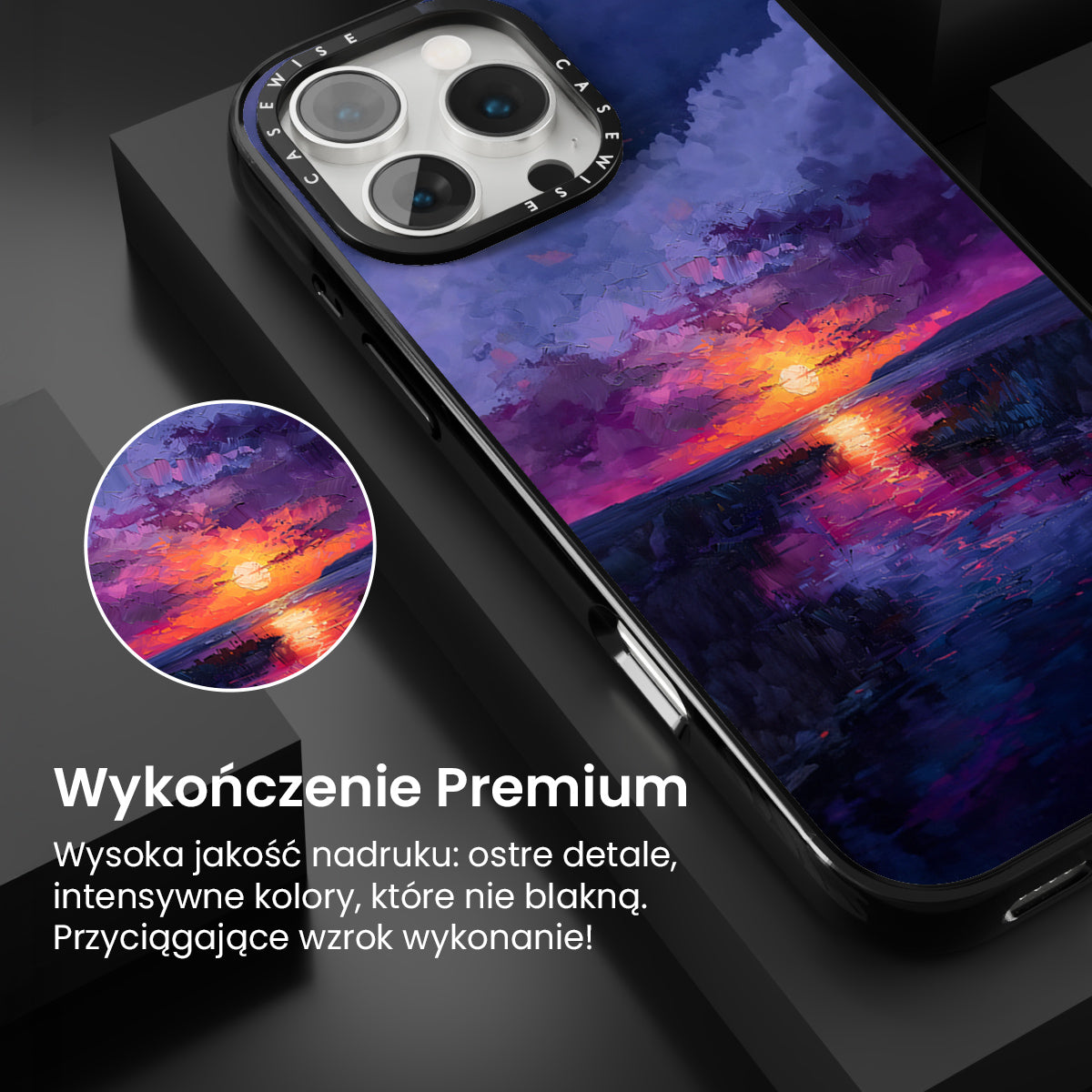 CASEWISE CASEWISE

Wykończenie Premium

Wysoka jakość nadruku: ostre detale, intensywne kolory, które nie blakną. Przyciągające wzrok wykonanie!