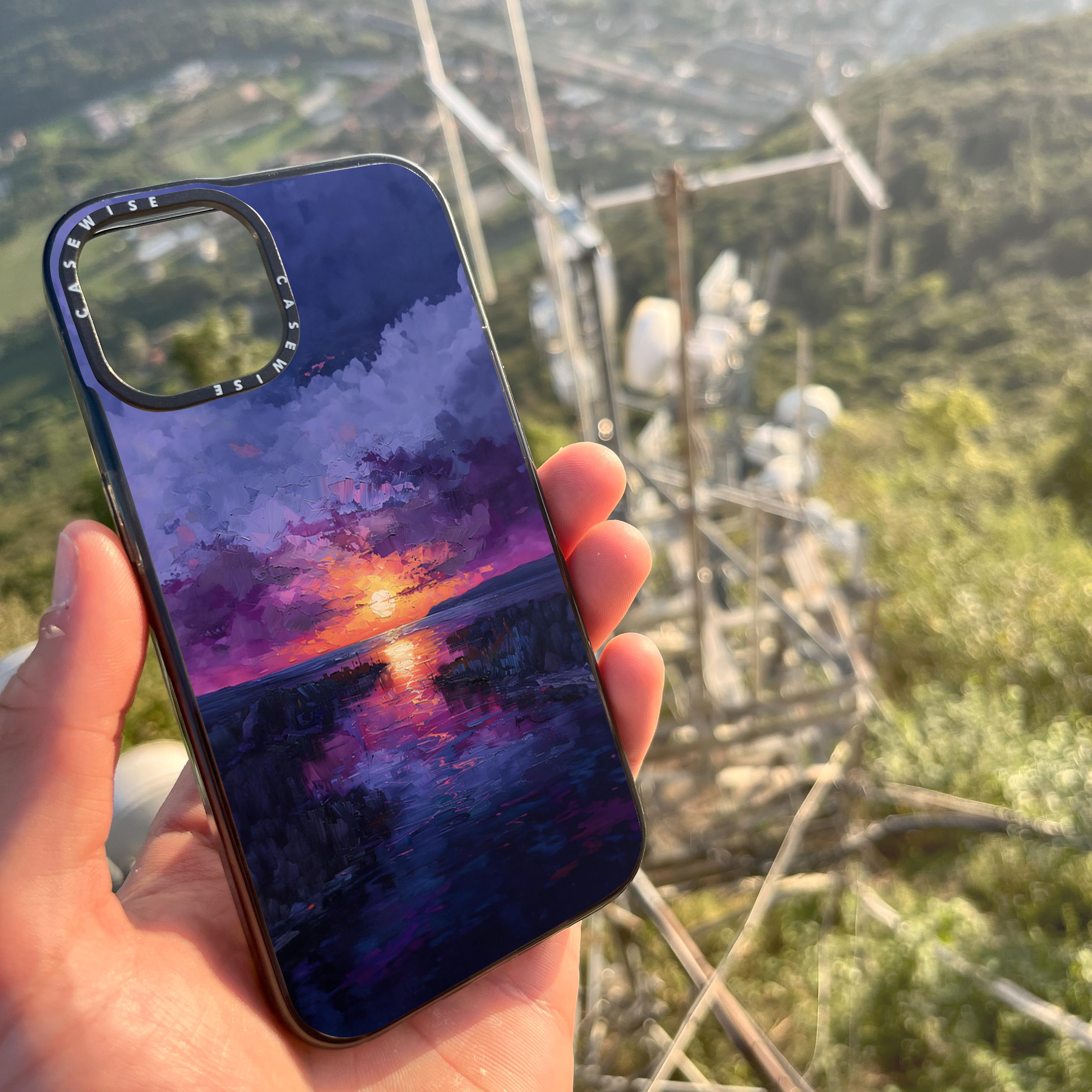 CASEWISE CASEWISE