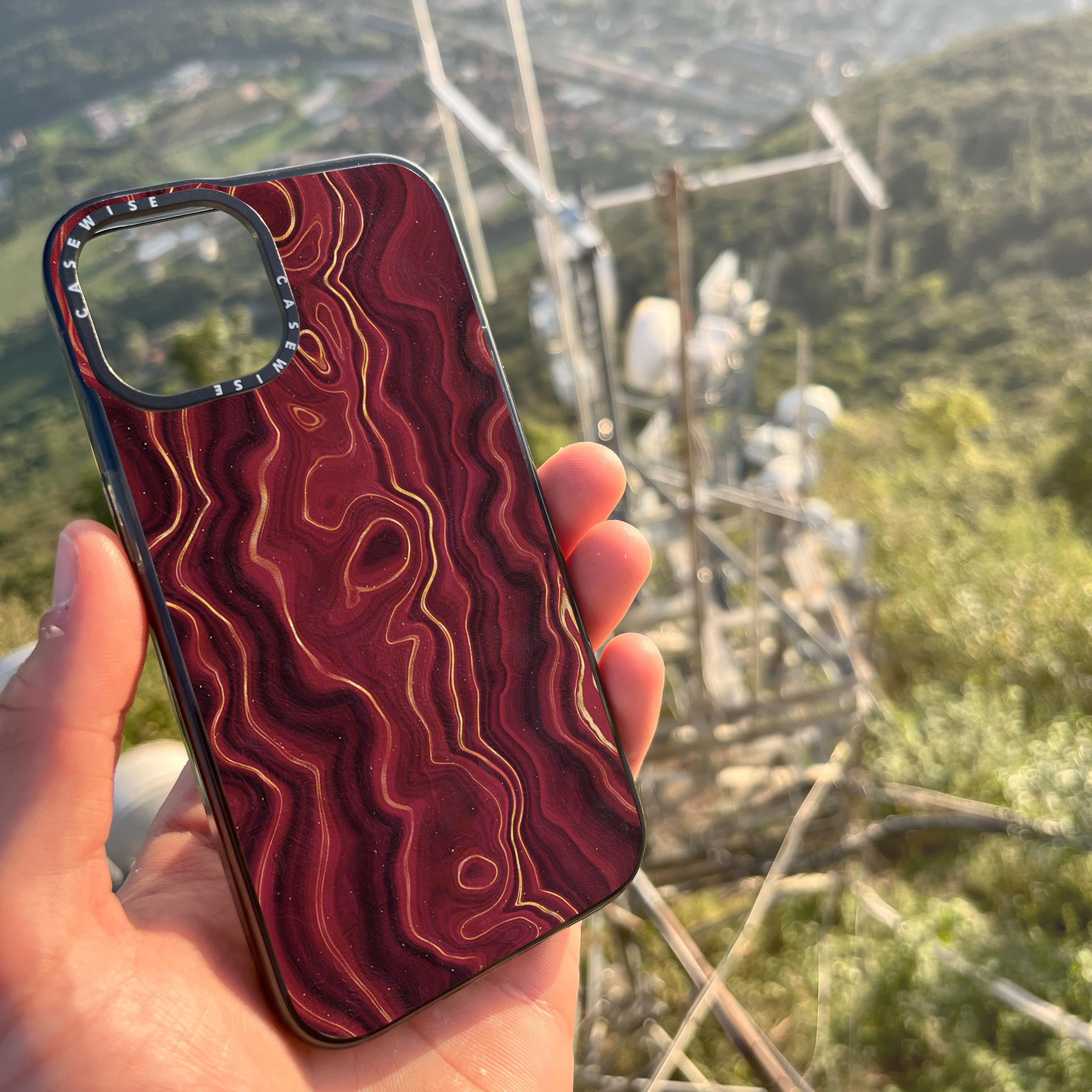 CASEWISE CASEWISE