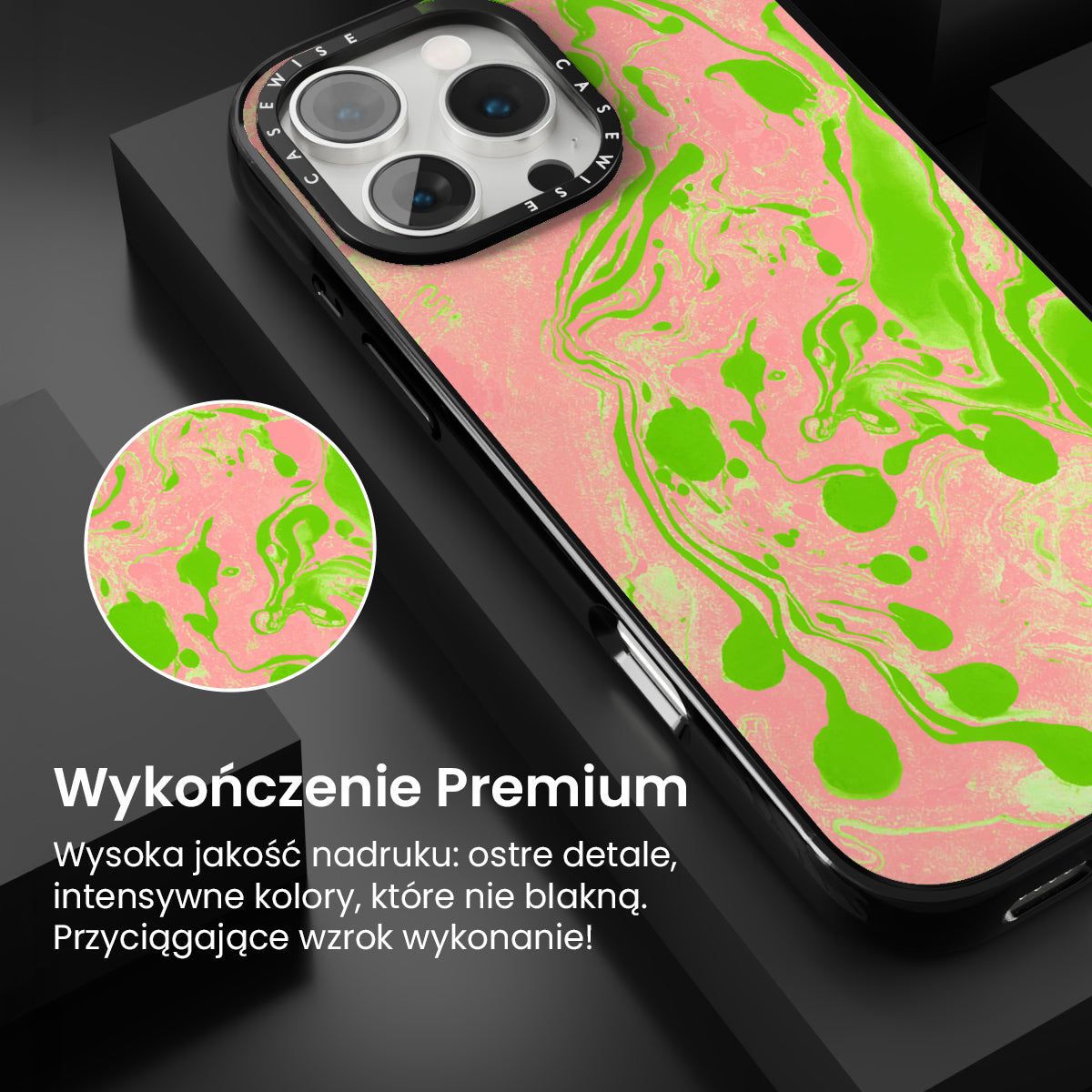 CASEWISE CASEWISE

Wykończenie Premium

Wysoka jakość nadruku: ostre detale, intensywne kolory, które nie blakną. Przyciągające wzrok wykonanie!