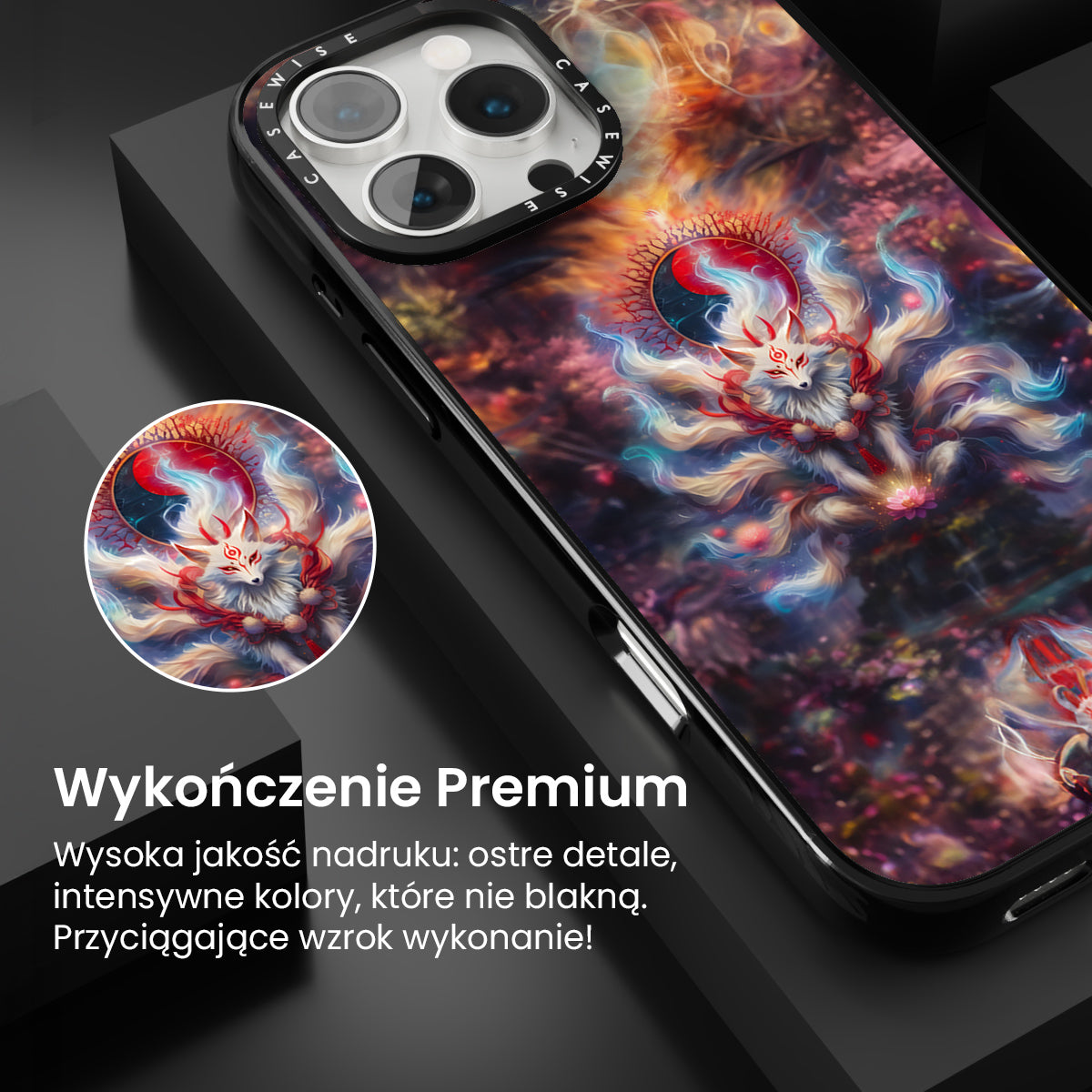 CASEWISE CASEWISE

Wykończenie Premium

Wysoka jakość nadruku: ostre detale, intensywne kolory, które nie blakną. Przyciągające wzrok wykonanie!