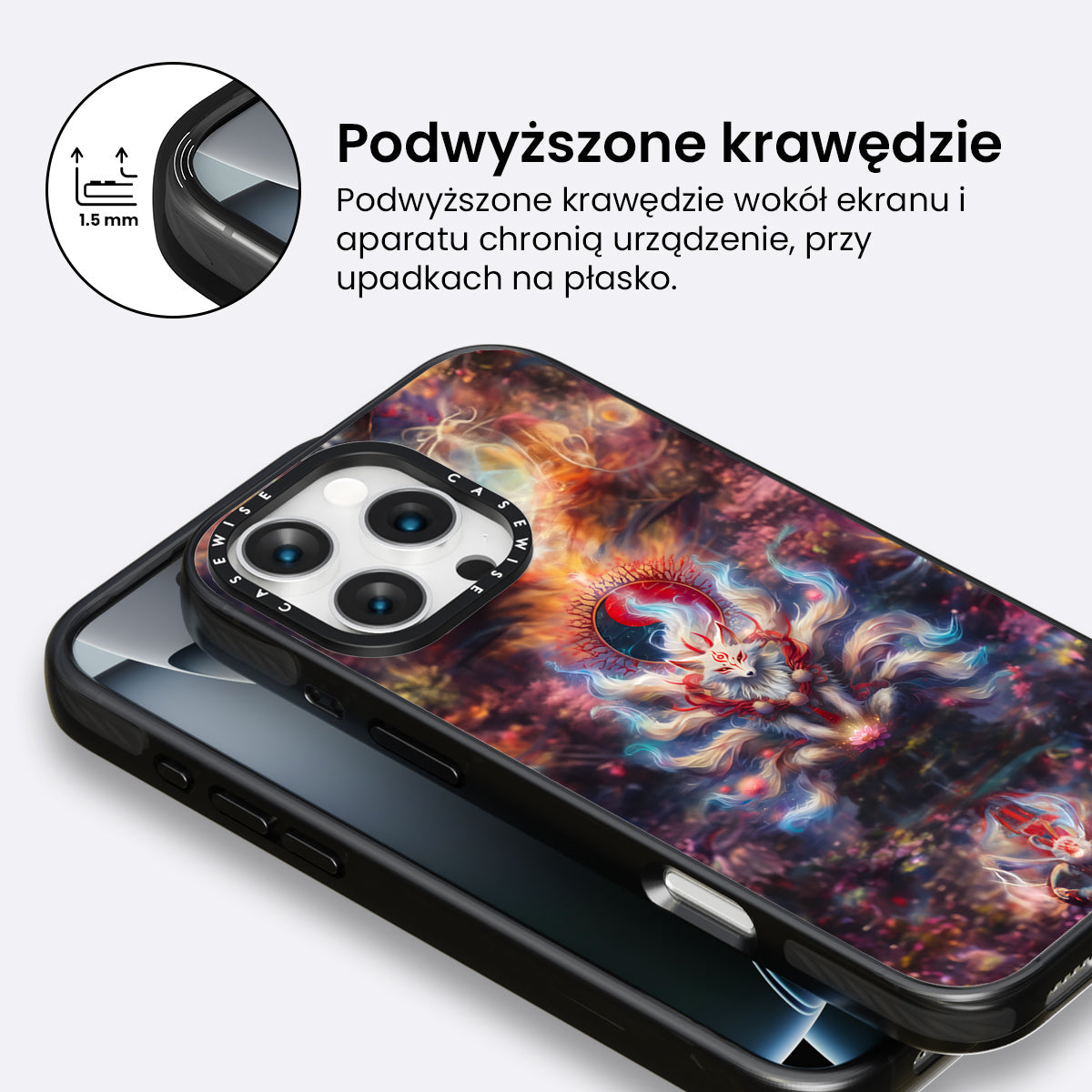 1.5 mm

Podwyższone krawędzie

Podwyższone krawędzie wokół ekranu i aparatu chronią urządzenie, przy upadkach na płasko.

CASEWISE CASEWISE