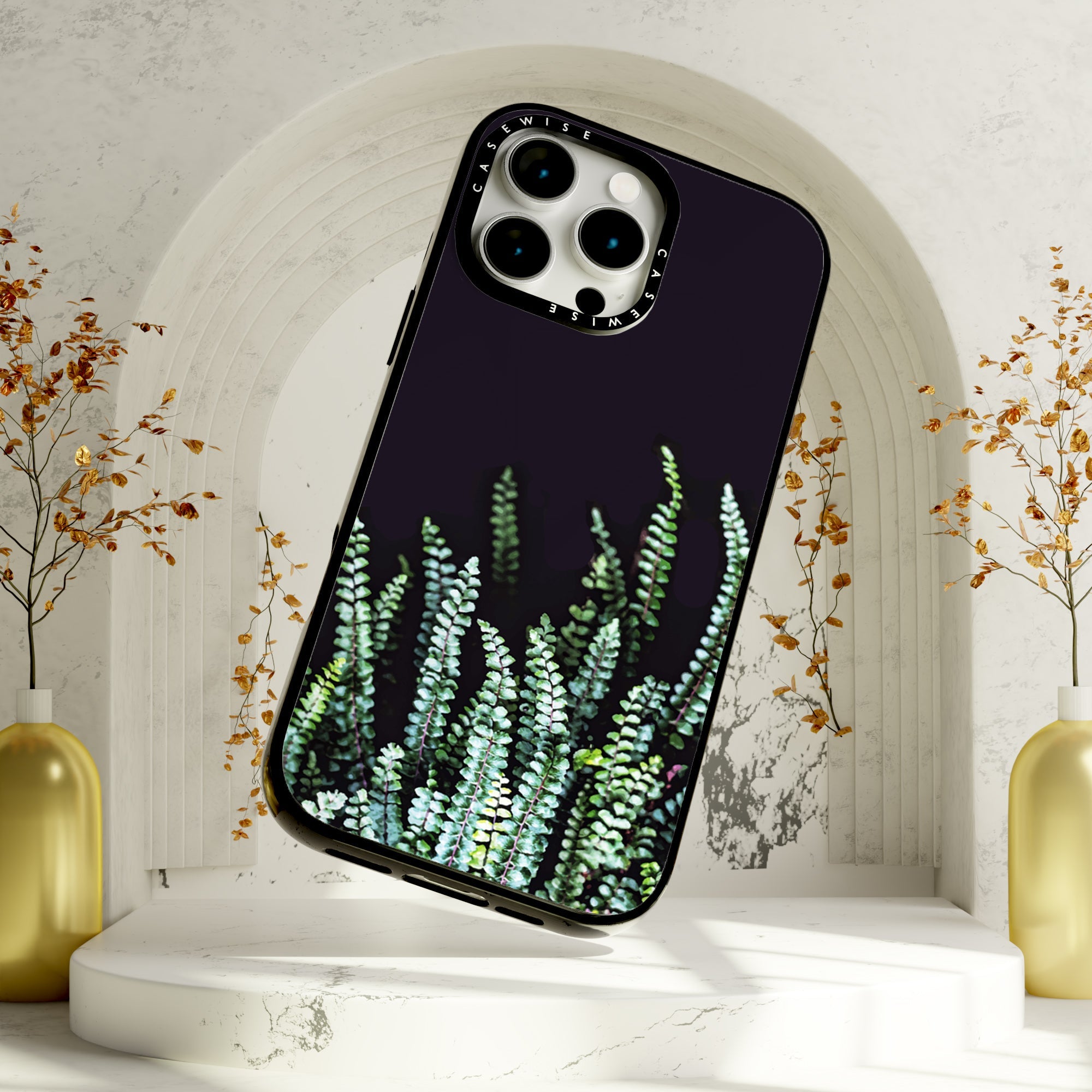 CASEWISE
CASEWISE