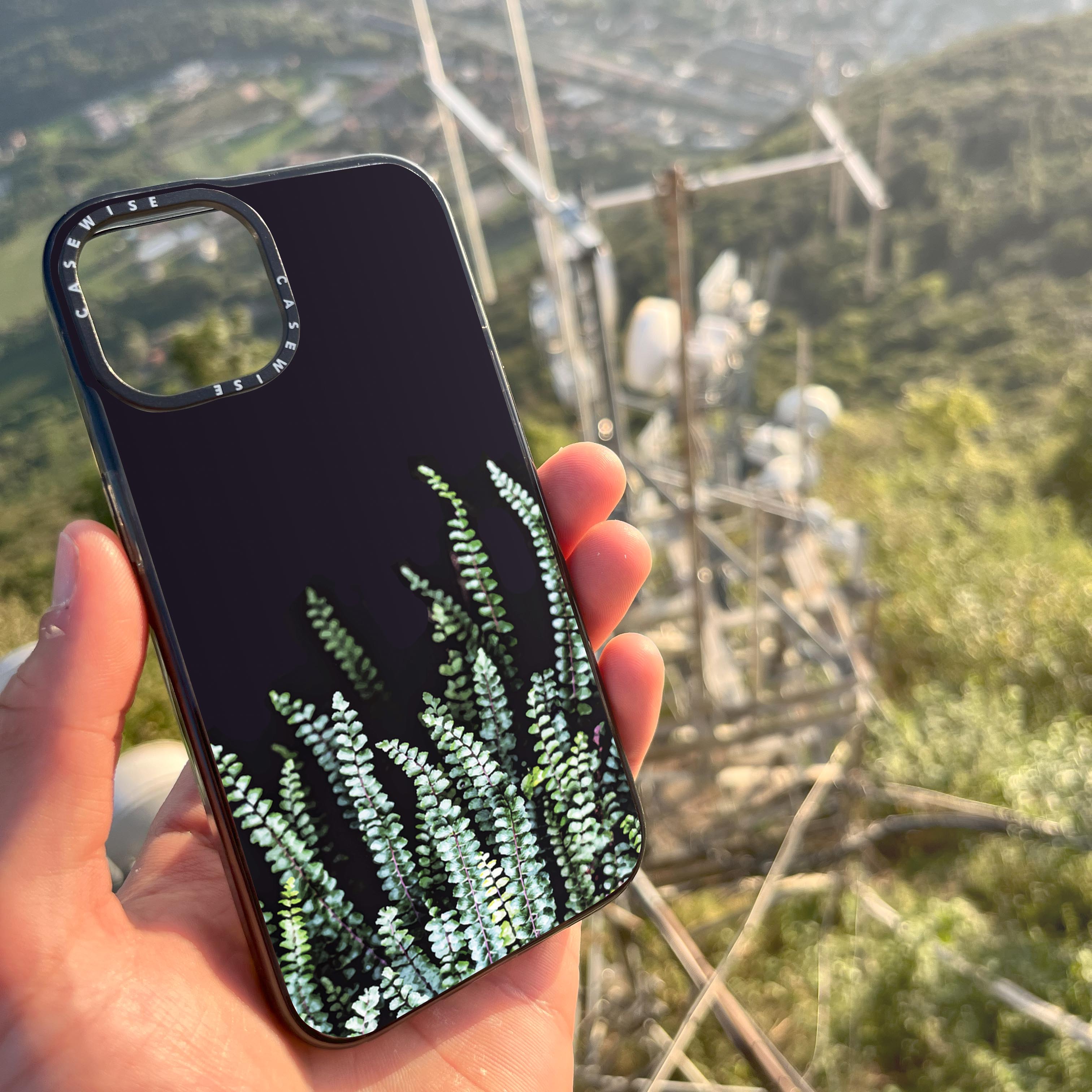 CASEWISE CASEWISE