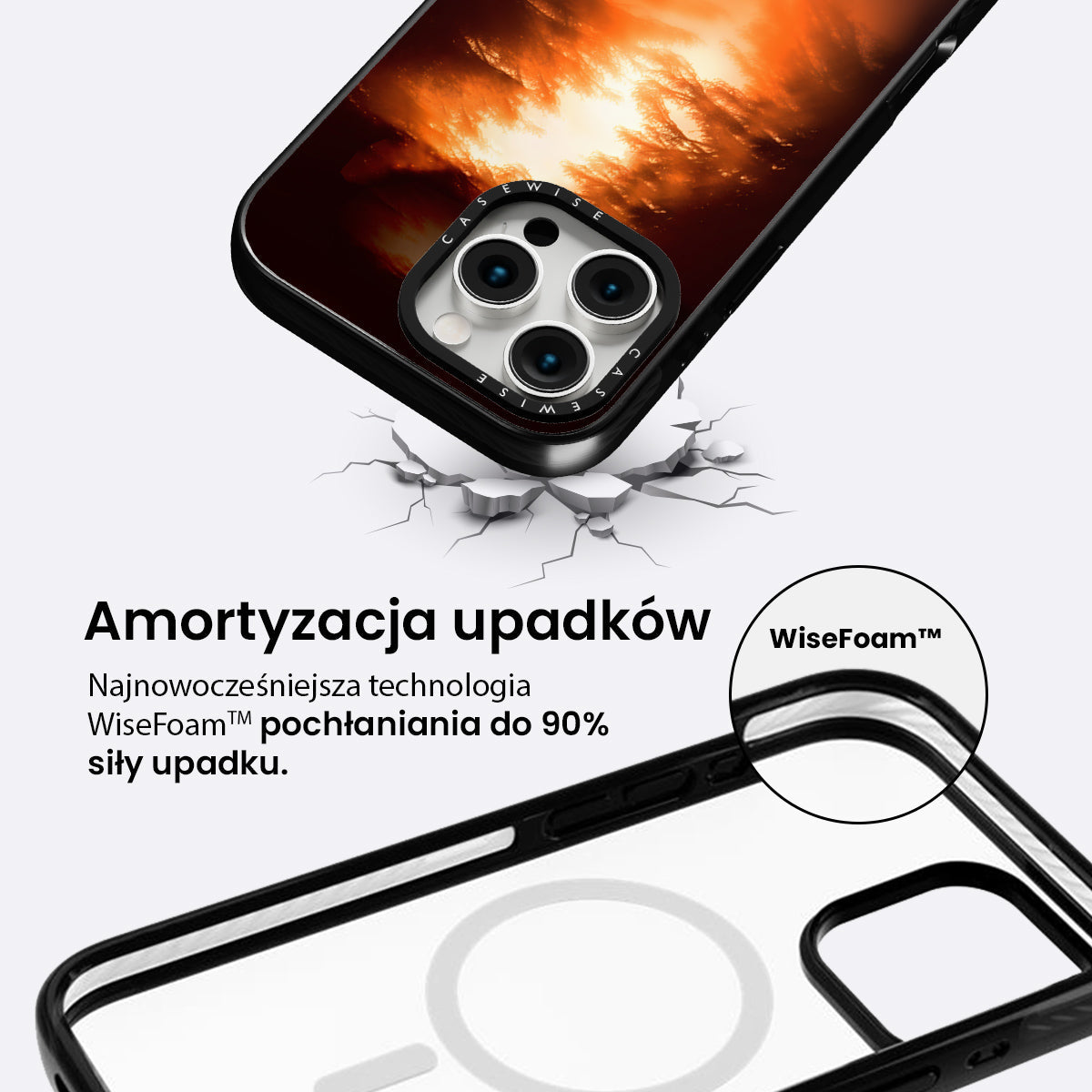 CASEWISE
CASEWISE

Amortyzacja upadków

Najnowocześniejsza technologia WiseFoam™ pochłaniania do 90% siły upadku.

WiseFoam™