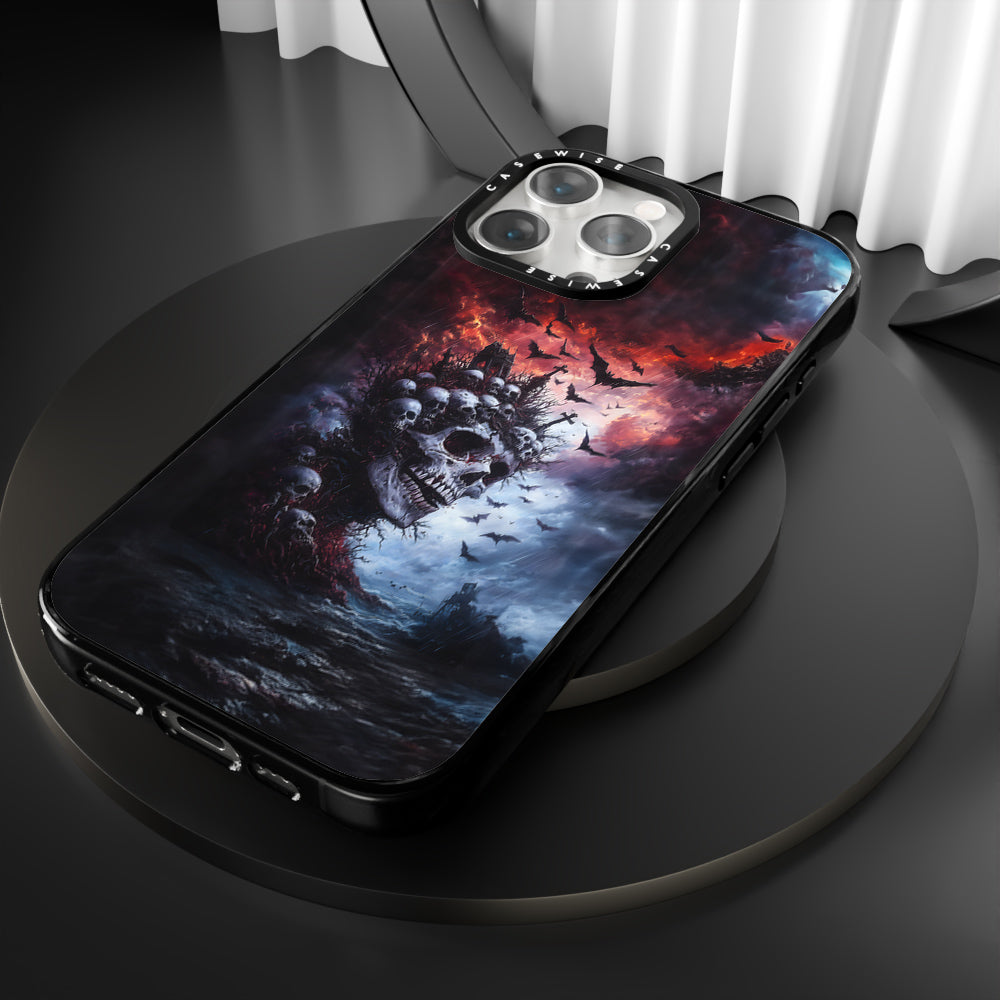 CASEWISE CASEWISE