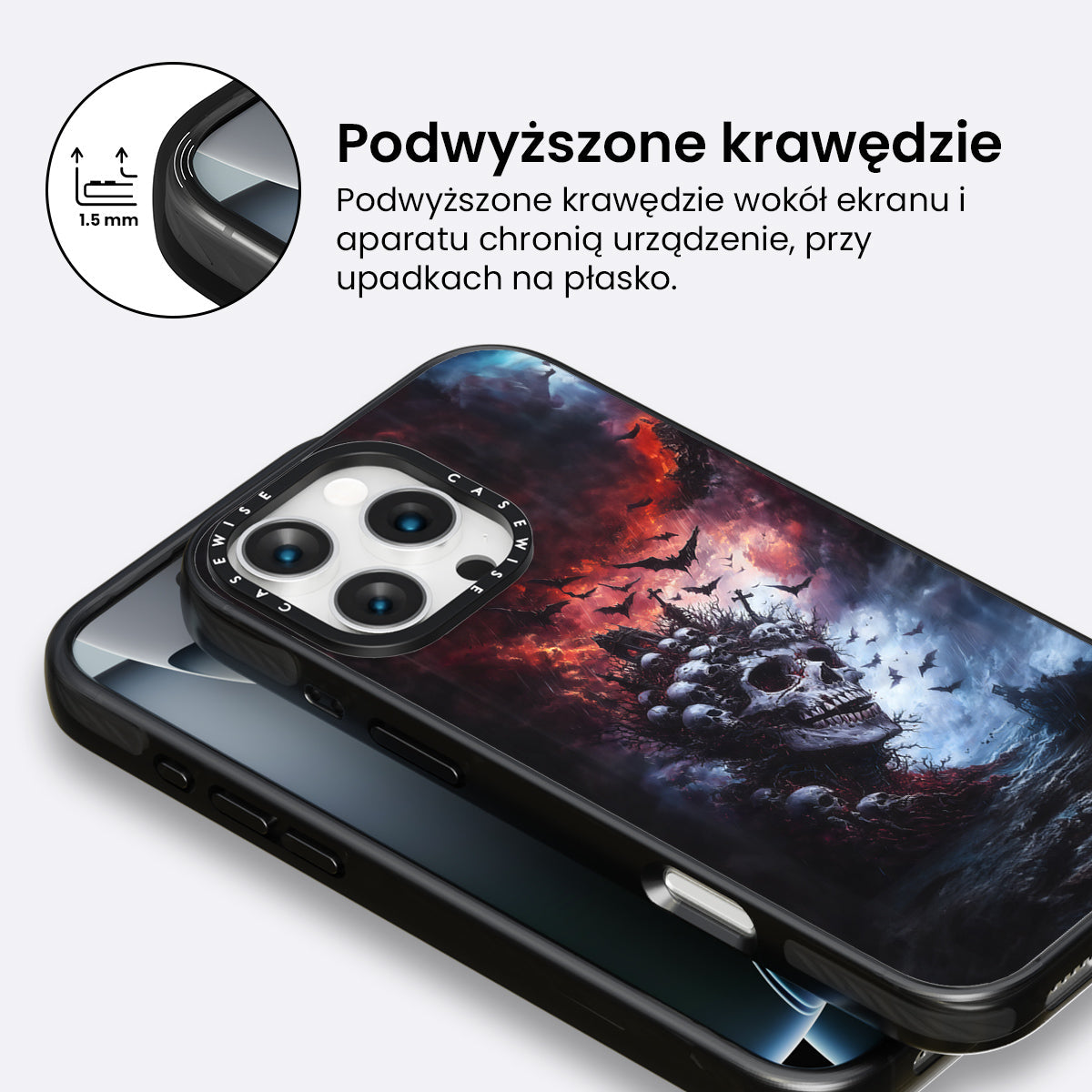 1.5 mm

Podwyższone krawędzie

Podwyższone krawędzie wokół ekranu i aparatu chronią urządzenie, przy upadkach na płasko.

CASEWISE CASEWISE