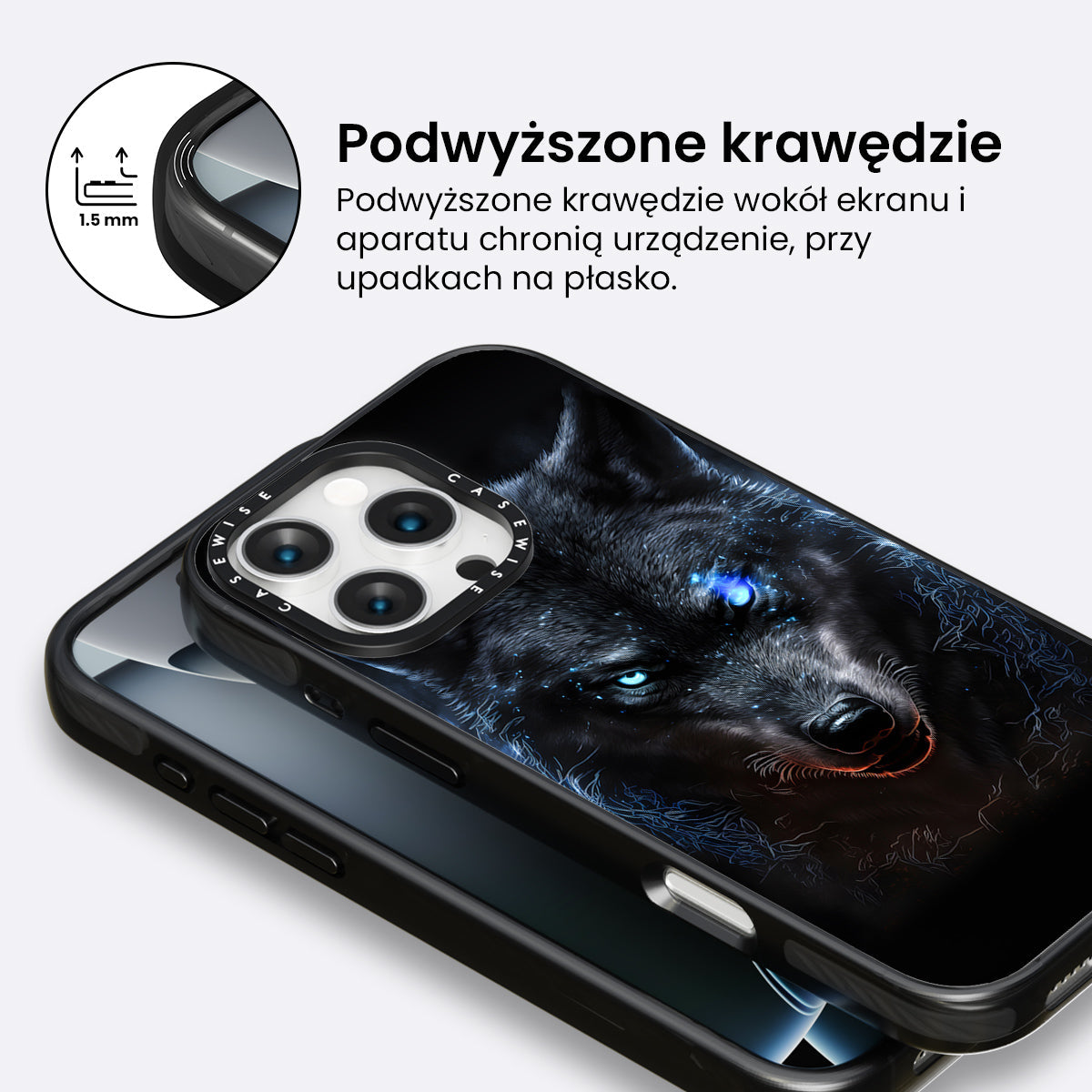 1.5 mm

Podwyższone krawędzie

Podwyższone krawędzie wokół ekranu i aparatu chronią urządzenie, przy upadkach na płasko.

CASEWISE CASEWISE