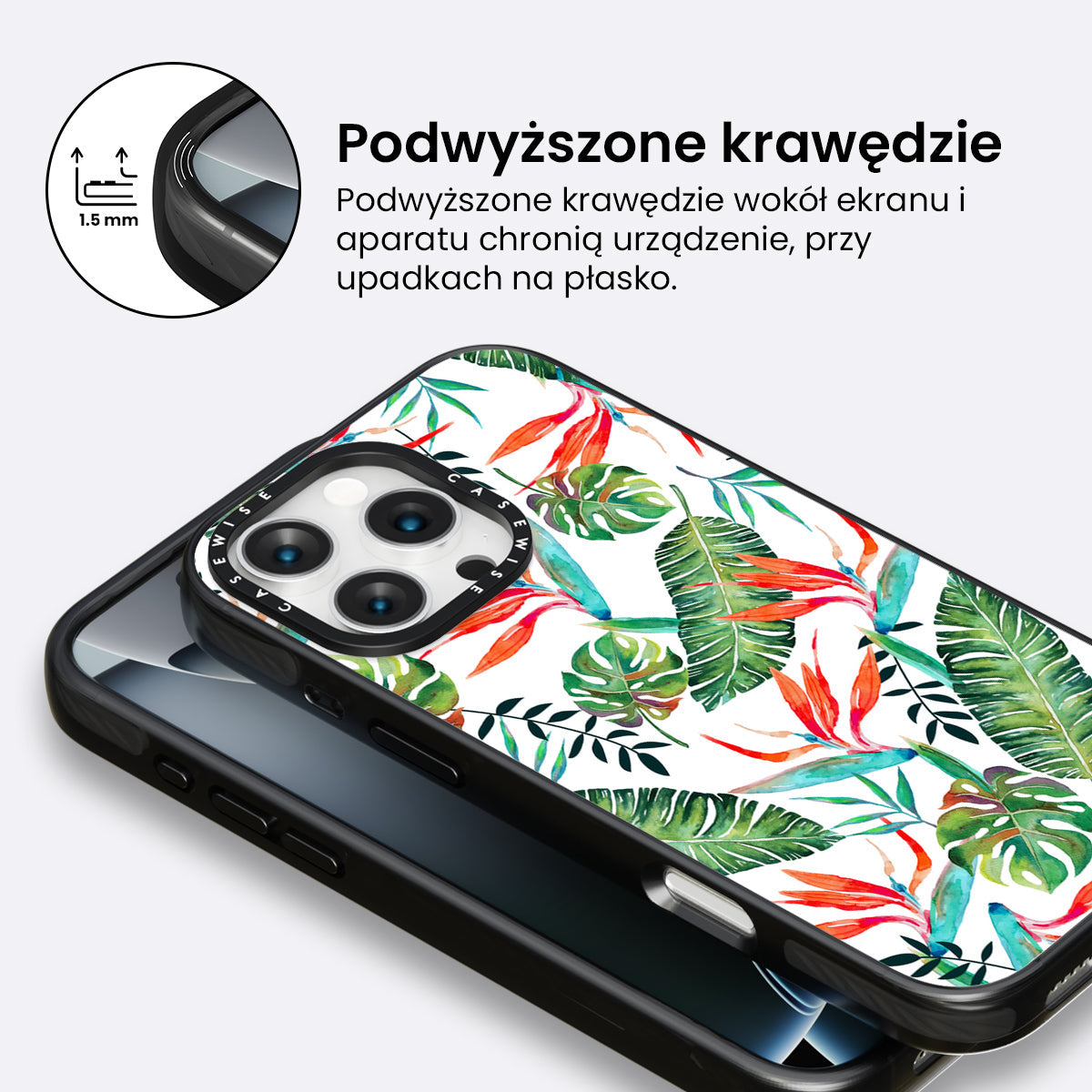 1.5 mm

Podwyższone krawędzie

Podwyższone krawędzie wokół ekranu i aparatu chronią urządzenie, przy upadkach na płasko.

CASEWISE CASEWISE