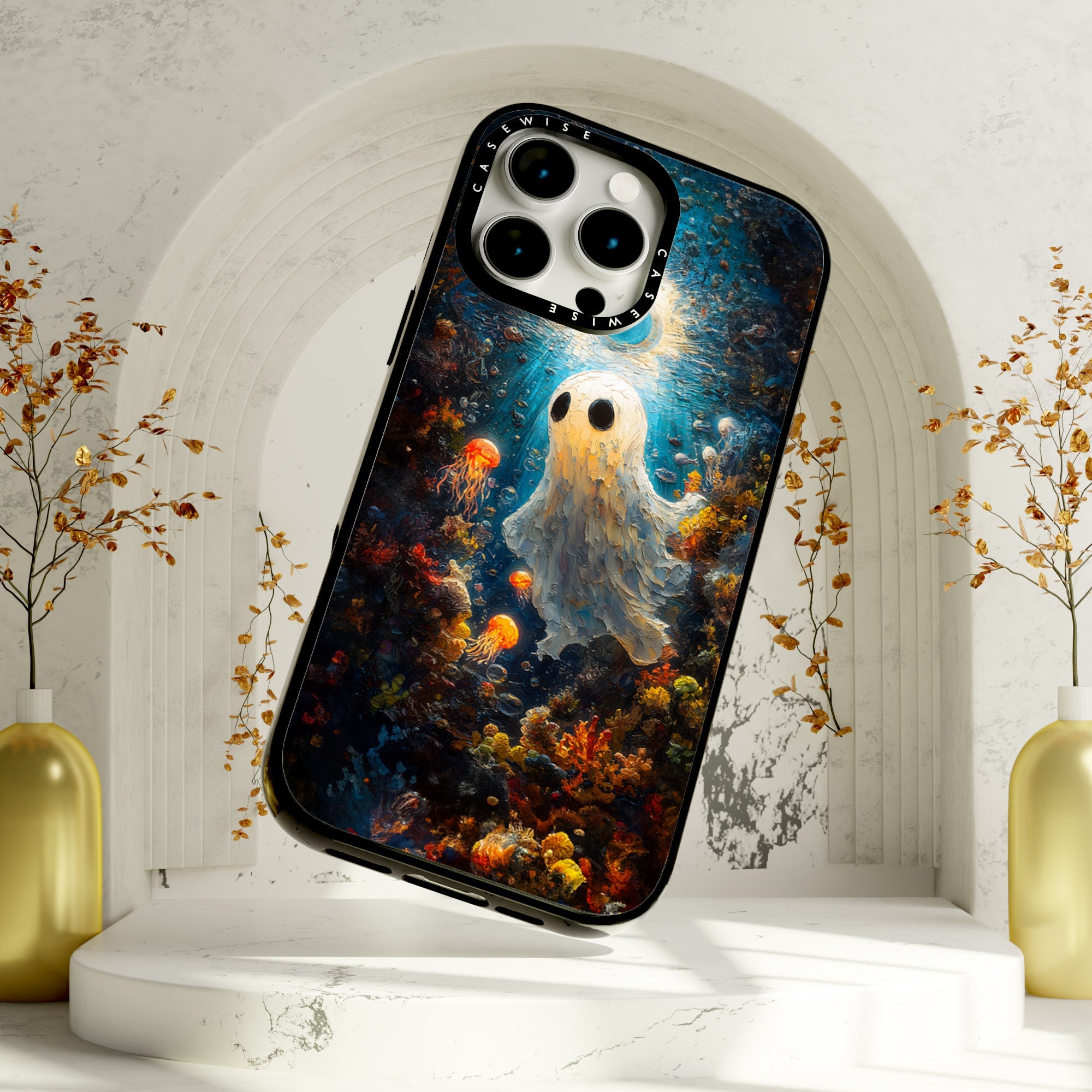 CASEWISE CASEWISE