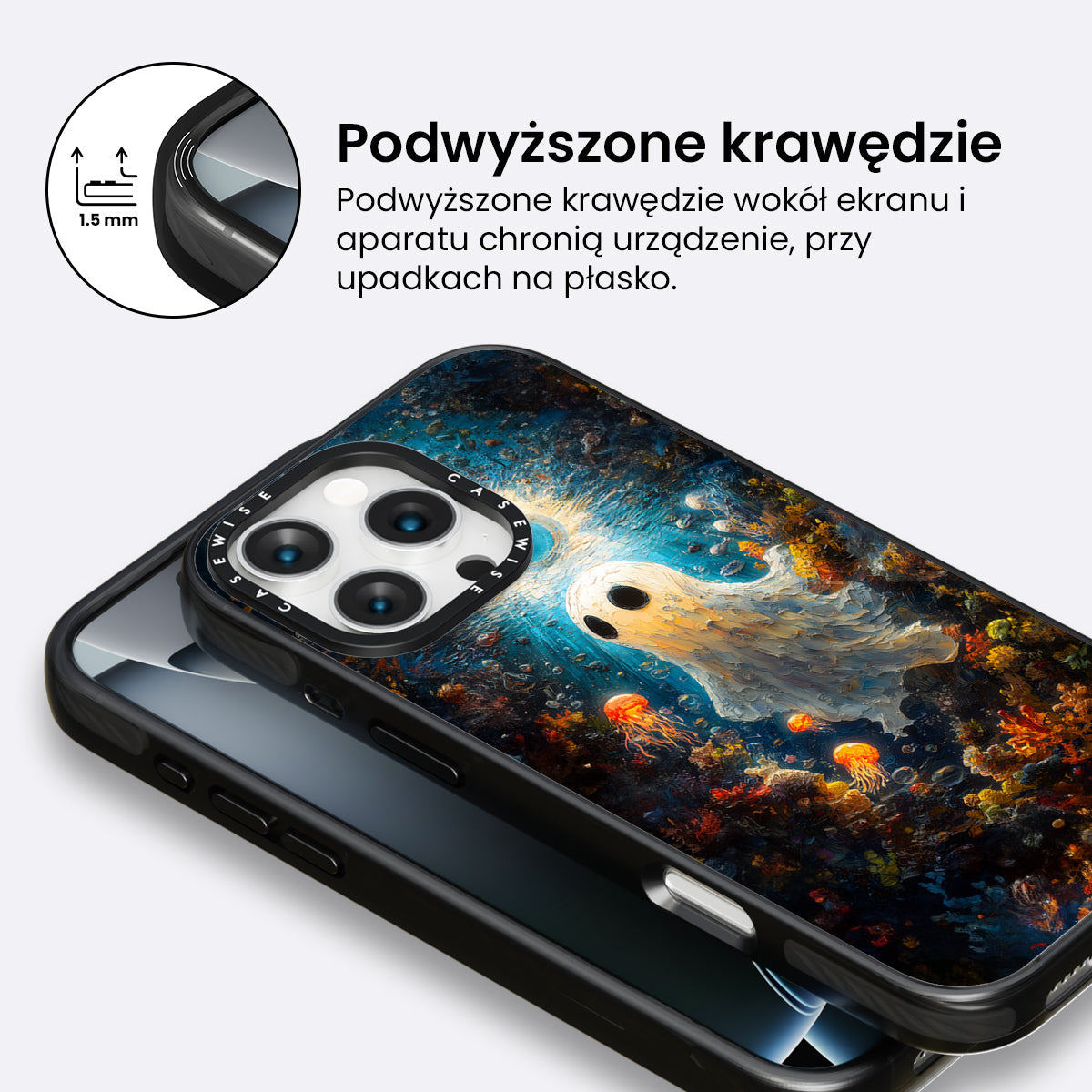 1.5 mm

Podwyższone krawędzie

Podwyższone krawędzie wokół ekranu i aparatu chronią urządzenie, przy upadkach na płasko.

CASEWISE CASEWISE