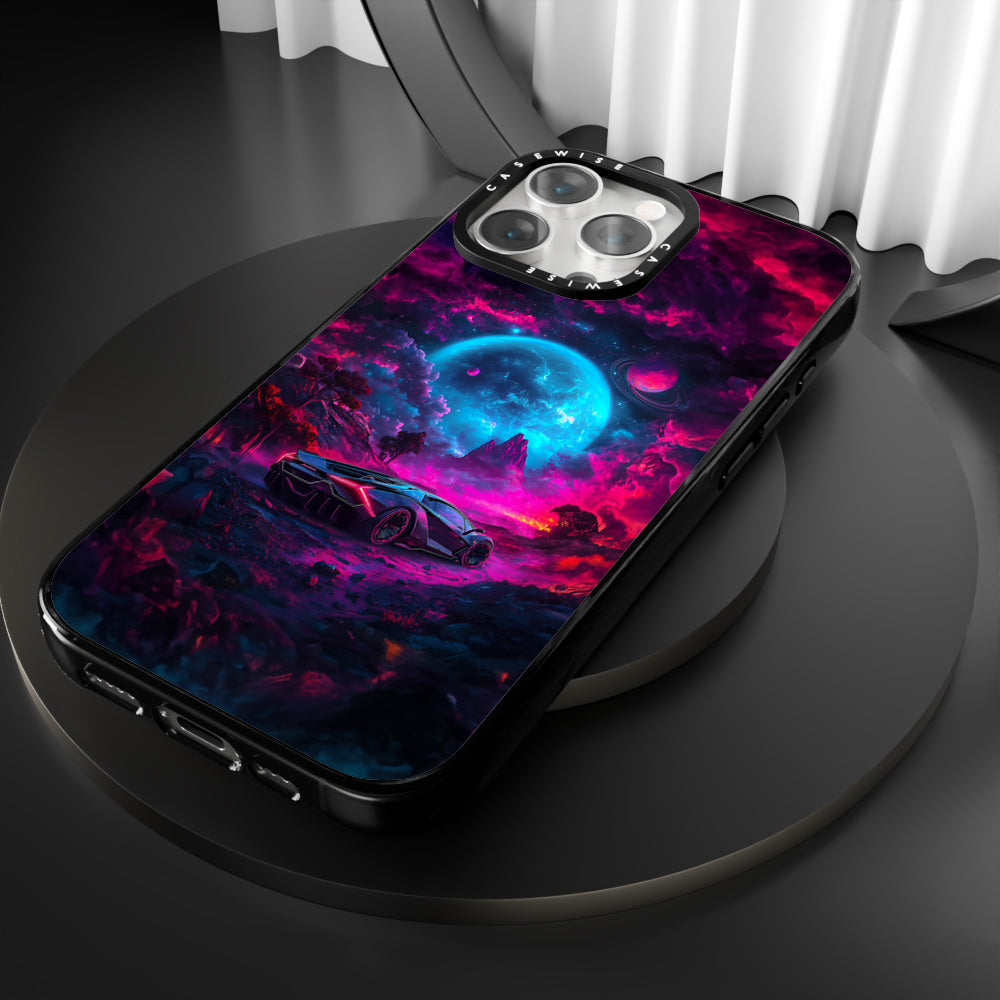 CASEWISE
CASEWISE