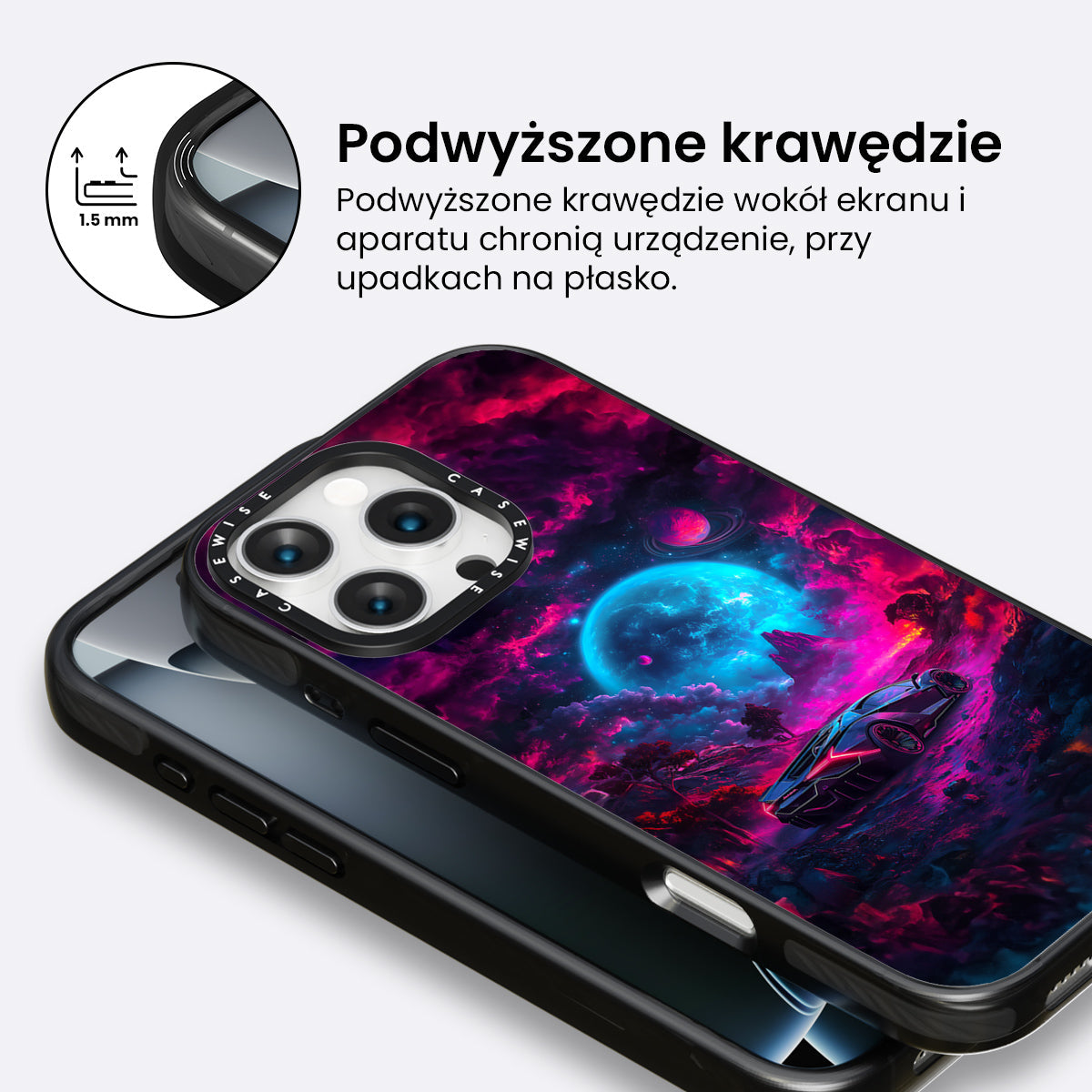 1.5 mm

Podwyższone krawędzie

Podwyższone krawędzie wokół ekranu i aparatu chronią urządzenie, przy upadkach na płasko.

CASEWISE CASEWISE