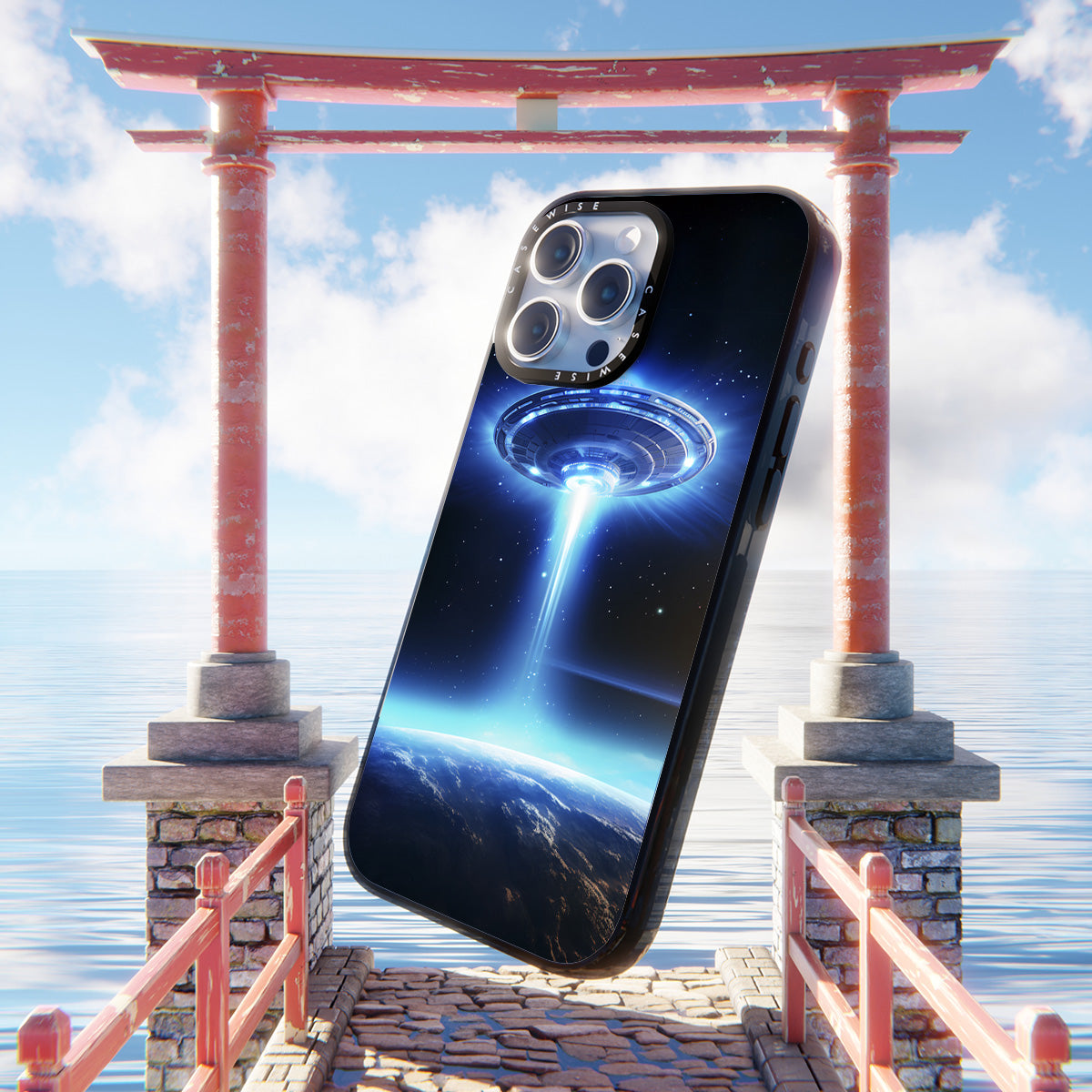 CASEWISE CASEWISE